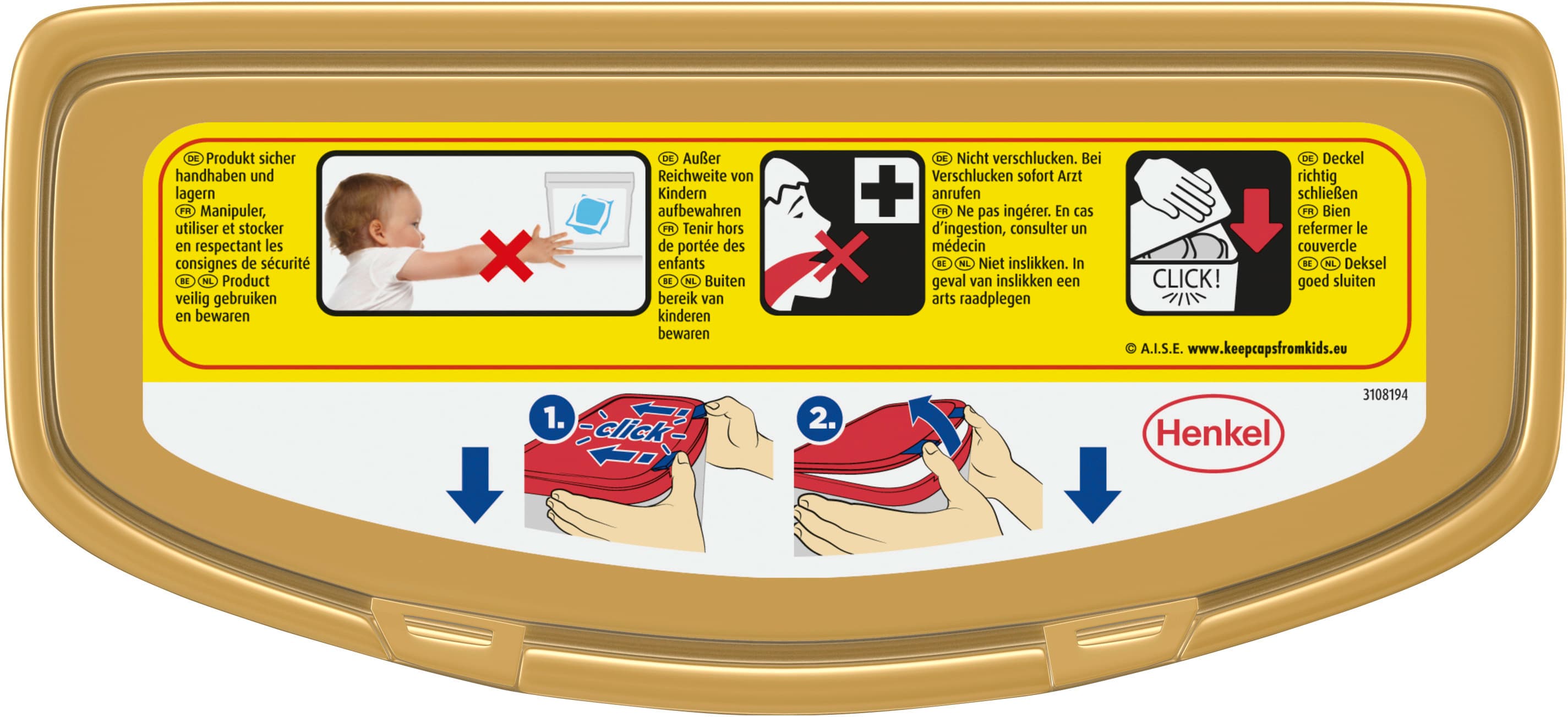 DE Produkt sicher handhaben und lagern
FR Manipuler, utiliser et stocker en respectant les consignes de sécurité
BE NL Product veilig gebruiken en bewaren

DE Außer Reichweite von Kindern aufbewahren
FR Tenir hors de portée des enfants
BE NL Buiten bereik van kinderen bewaren

DE Nicht verschlucken. Bei Verschlucken sofort Arzt anrufen
FR Ne pas ingérer. En cas d'ingestion, consulter un médecin
BE NL Niet inslikken. In geval van inslikken een arts raadplegen

CLICK!

DE Deckel richtig schließen
FR Bien refermer le couvercle
BE NL Deksel goed sluiten

© A.I.S.E. www.keepcapsfromkids.eu

3108194

1. click

2.

Henkel