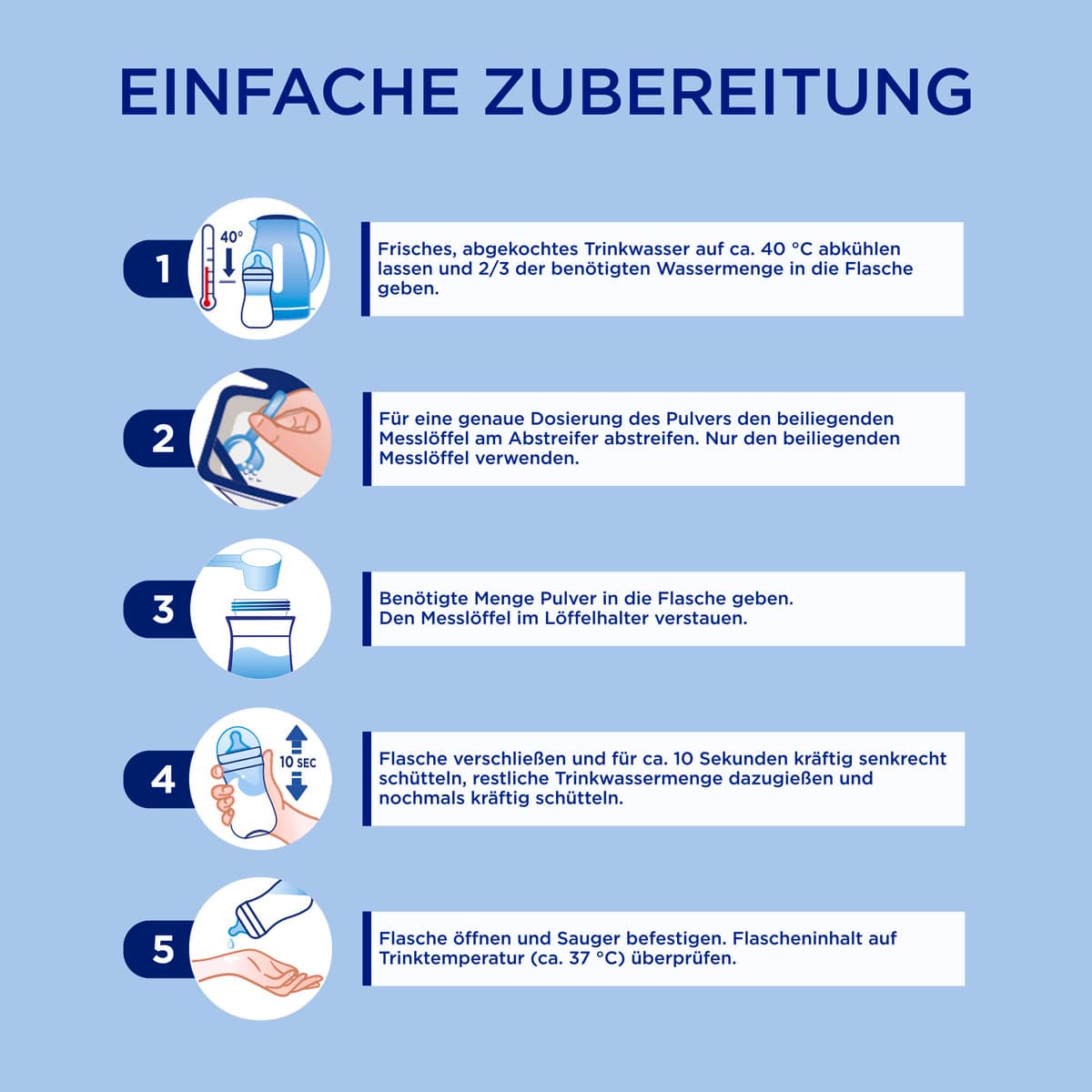 EINFACHE ZUBEREITUNG

1

40°

Frisches, abgekochtes Trinkwasser auf ca. 40 °C abkühlen lassen und 2/3 der benötigten Wassermenge in die Flasche geben.

2

Für eine genaue Dosierung des Pulvers den beiliegenden Messlöffel am Abstreifer abstreifen. Nur den beiliegenden Messlöffel verwenden.

3

Benötigte Menge Pulver in die Flasche geben.
Den Messlöffel im Löffelhalter verstauen.

4

10 SEC

Flasche verschließen und für ca. 10 Sekunden kräftig senkrecht schütteln, restliche Trinkwassermenge dazugießen und nochmals kräftig schütteln.

5

Flasche öffnen und Sauger befestigen. Flascheninhalt auf Trinktemperatur (ca. 37 °C) überprüfen.