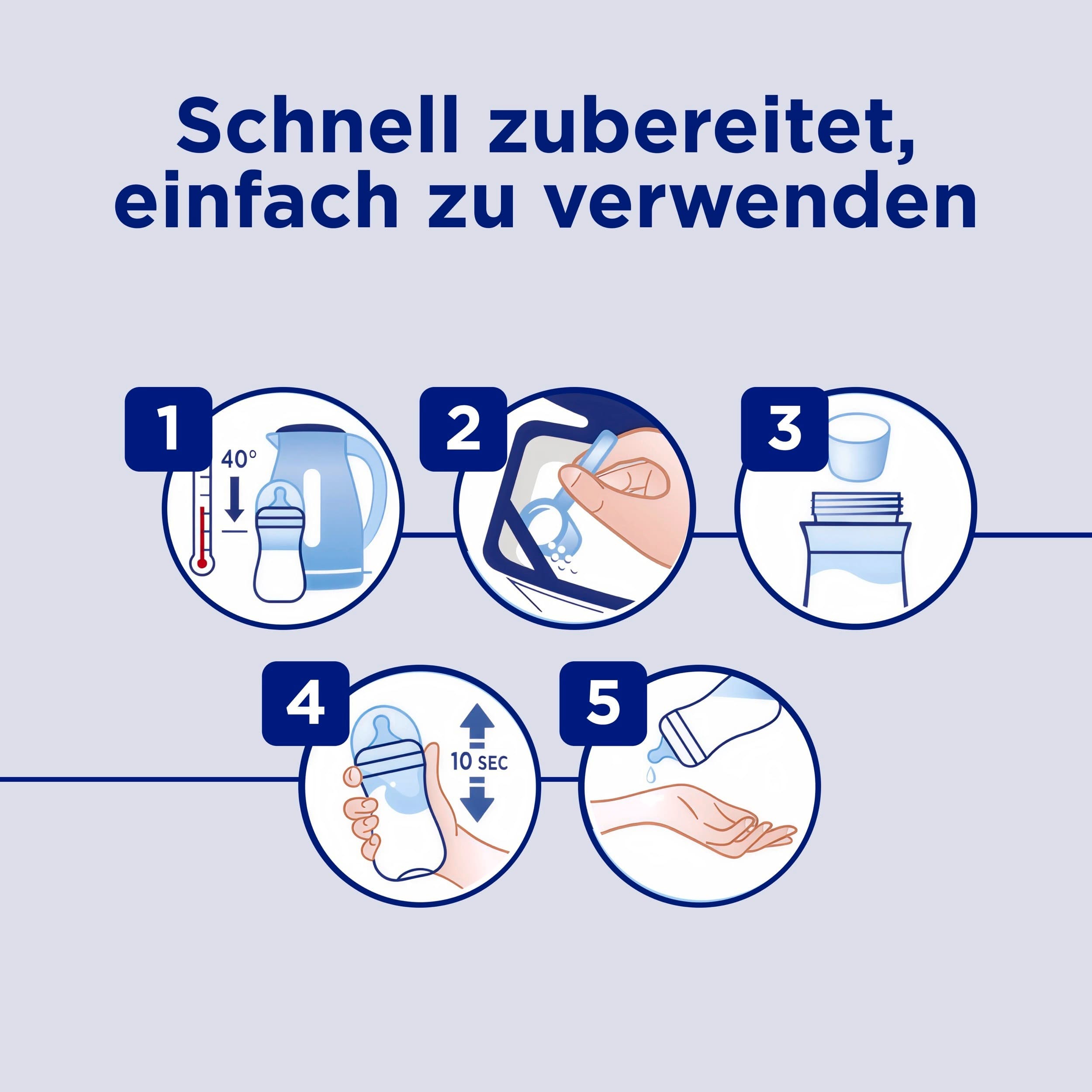 Schnell zubereitet, einfach zu verwenden

1

40°

2

3

4

10 SEC

5