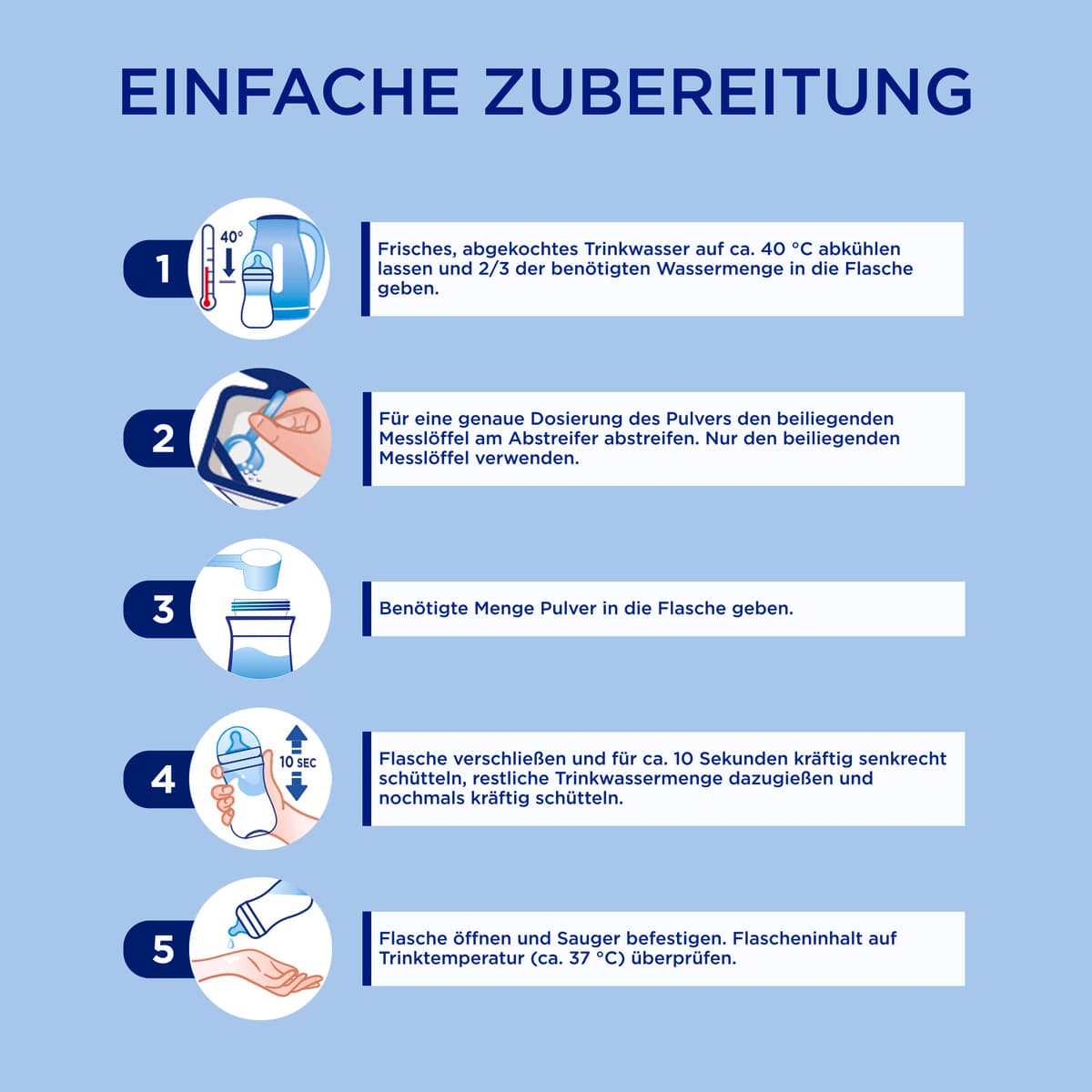 EINFACHE ZUBEREITUNG

1

40°

Frisches, abgekochtes Trinkwasser auf ca. 40 °C abkühlen lassen und 2/3 der benötigten Wassermenge in die Flasche geben.

2

Für eine genaue Dosierung des Pulvers den beiliegenden Messlöffel am Abstreifer abstreifen. Nur den beiliegenden Messlöffel verwenden.

3

Benötigte Menge Pulver in die Flasche geben.

4

10 SEC

Flasche verschließen und für ca. 10 Sekunden kräftig senkrecht schütteln, restliche Trinkwassermenge dazugießen und nochmals kräftig schütteln.

5

Flasche öffnen und Sauger befestigen. Flascheninhalt auf Trinktemperatur (ca. 37 °C) überprüfen.