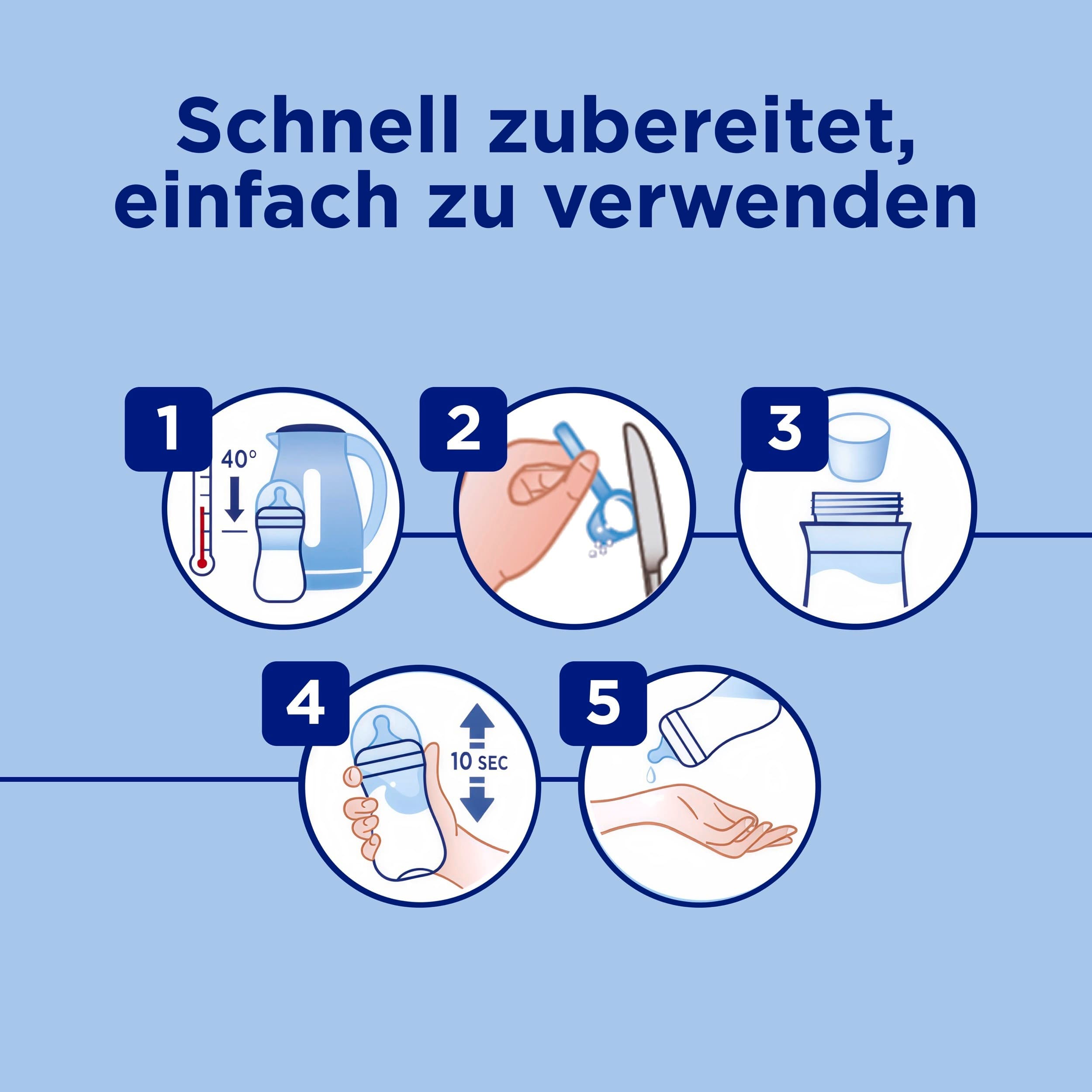 Schnell zubereitet, einfach zu verwenden

1

40°

2

3

4

10 SEC

5