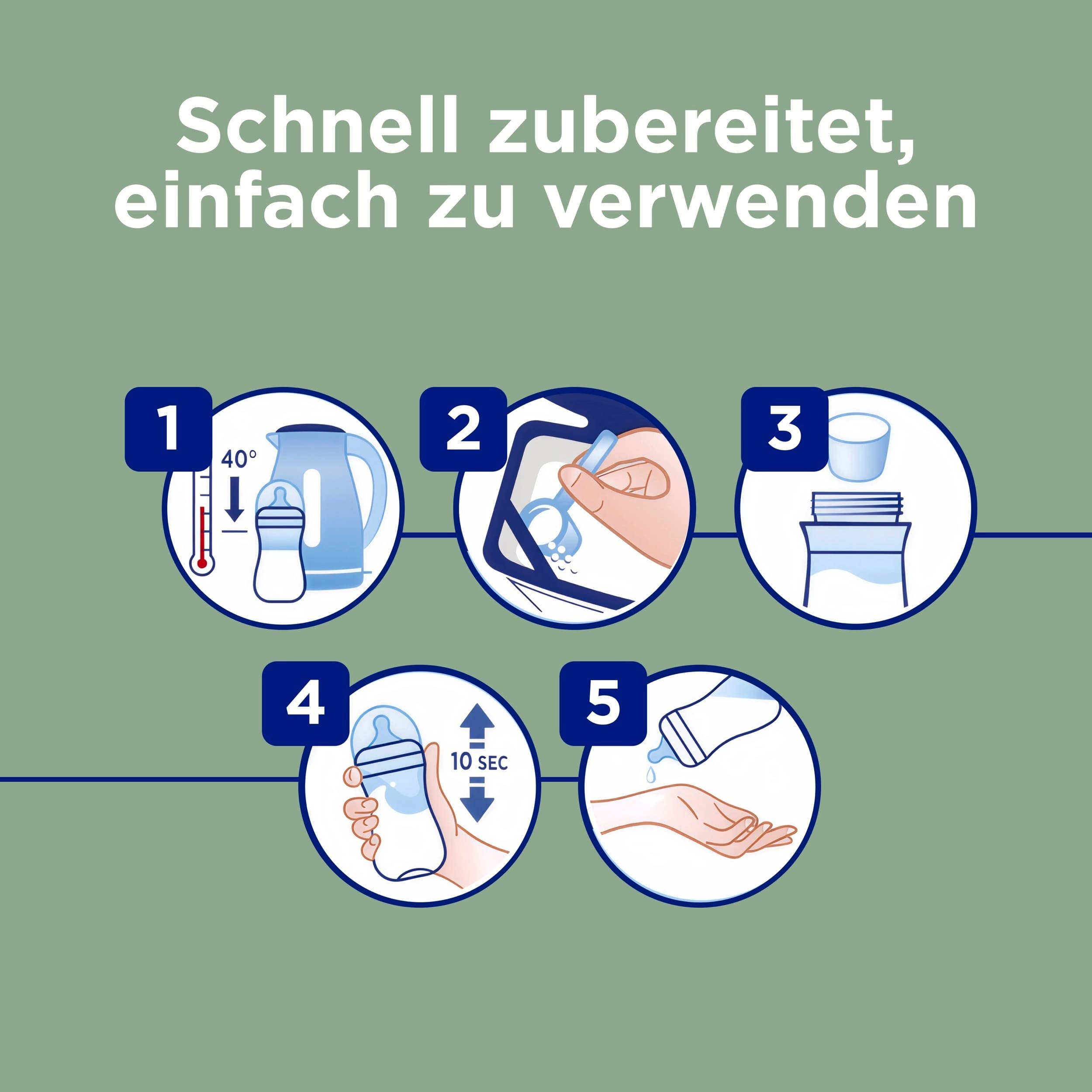 Schnell zubereitet, einfach zu verwenden

1
40°

2

3

4
10 SEC

5