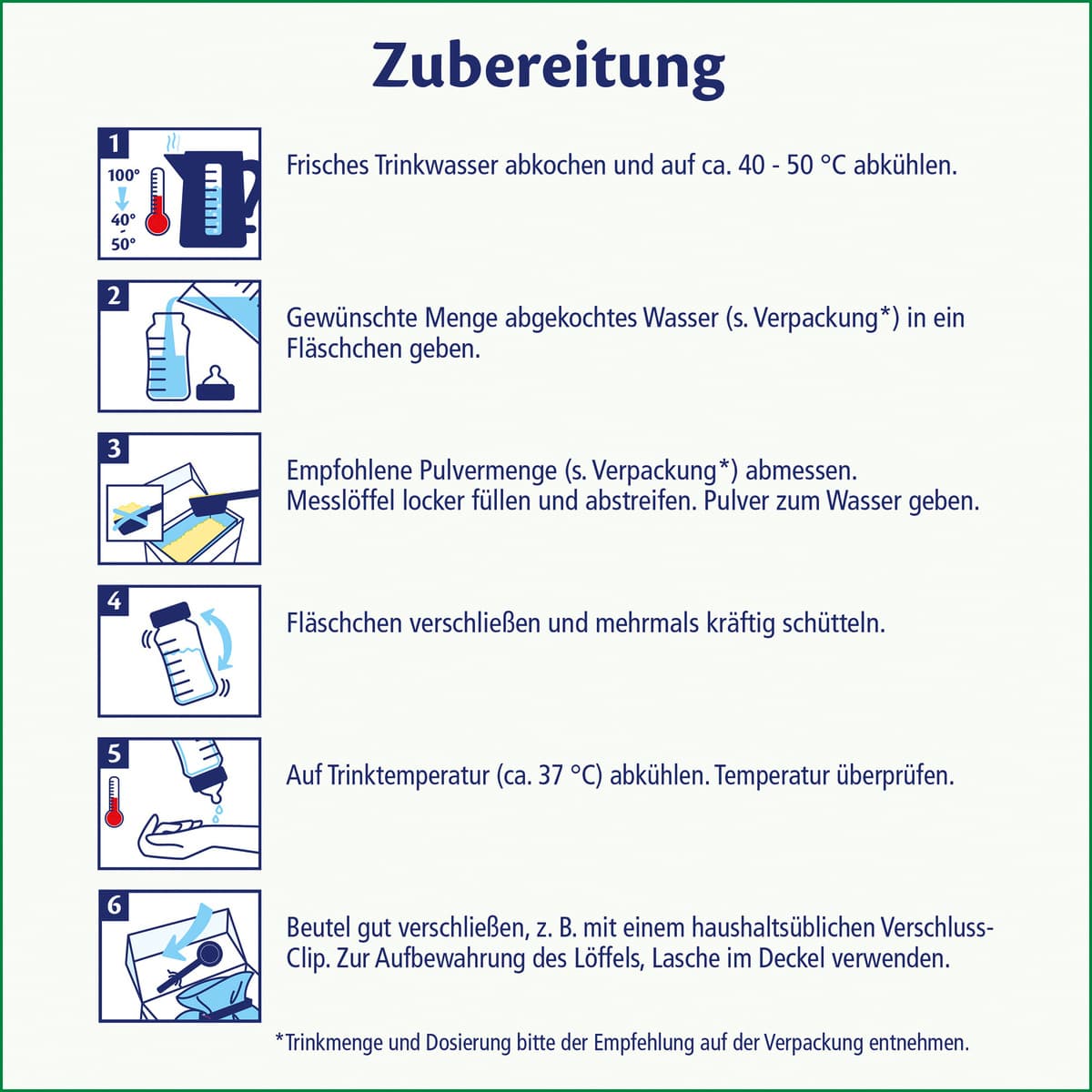 Zubereitung

1
100°
40°
-
50°

Frisches Trinkwasser abkochen und auf ca. 40 - 50 °C abkühlen.

2

Gewünschte Menge abgekochtes Wasser (s. Verpackung*) in ein Fläschchen geben.

3

Empfohlene Pulvermenge (s. Verpackung*) abmessen. Messlöffel locker füllen und abstreifen. Pulver zum Wasser geben.

4

Fläschchen verschließen und mehrmals kräftig schütteln.

5

Auf Trinktemperatur (ca. 37 °C) abkühlen. Temperatur überprüfen.

6

Beutel gut verschließen, z. B. mit einem haushaltsüblichen Verschluss-Clip. Zur Aufbewahrung des Löffels, Lasche im Deckel verwenden.

*Trinkmenge und Dosierung bitte der Empfehlung auf der Verpackung entnehmen.