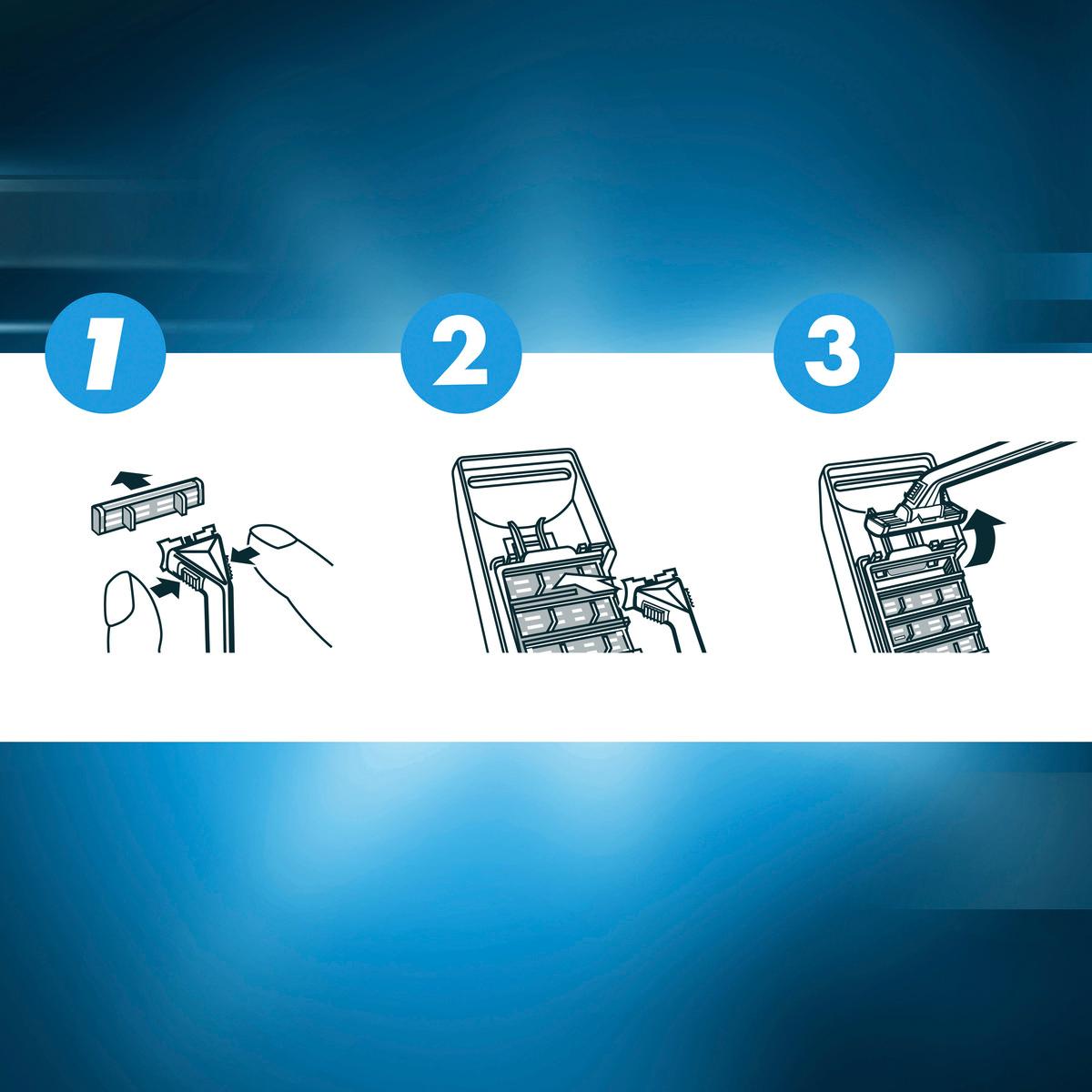 1

2

3