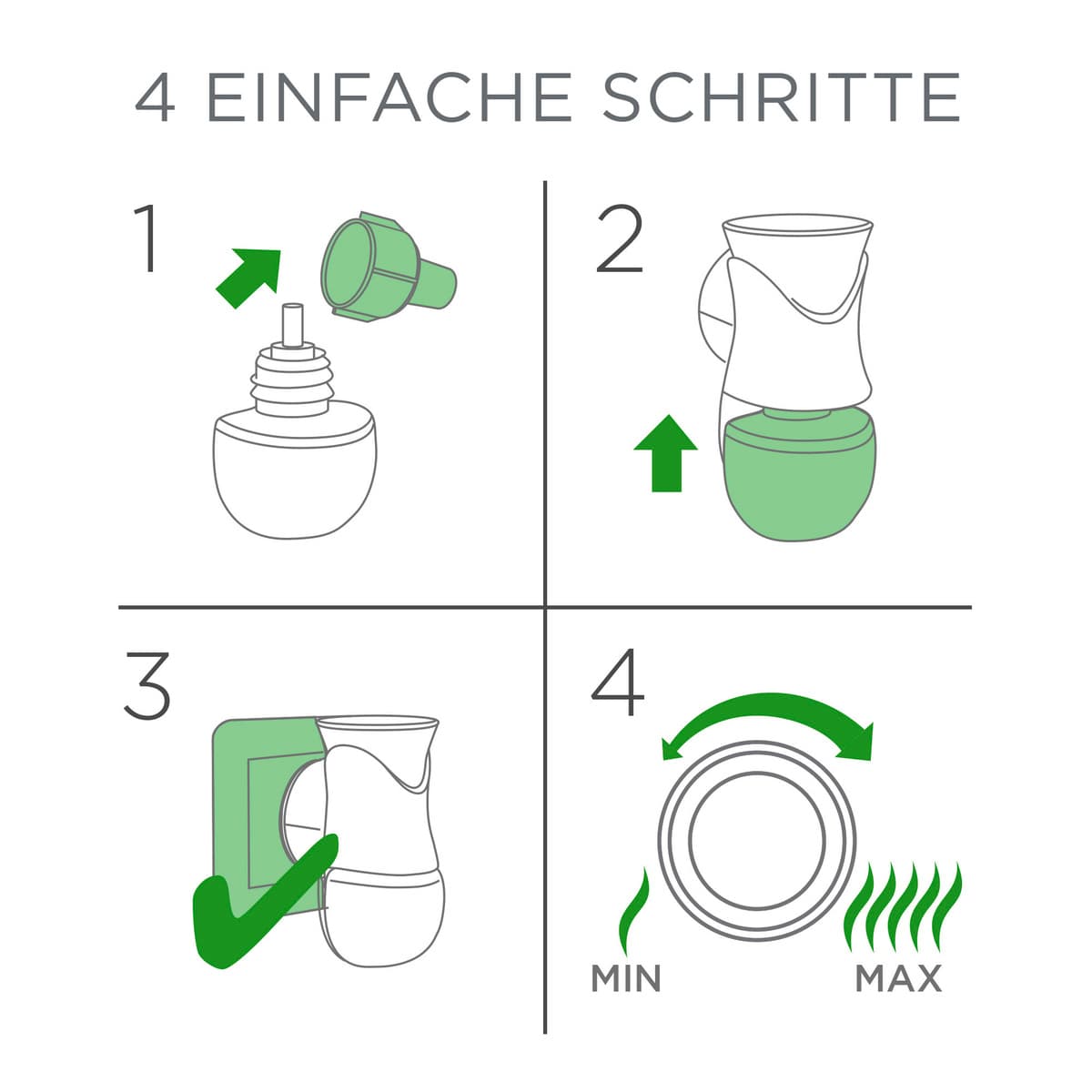 4 EINFACHE SCHRITTE

1

2

3

4

MIN

MAX