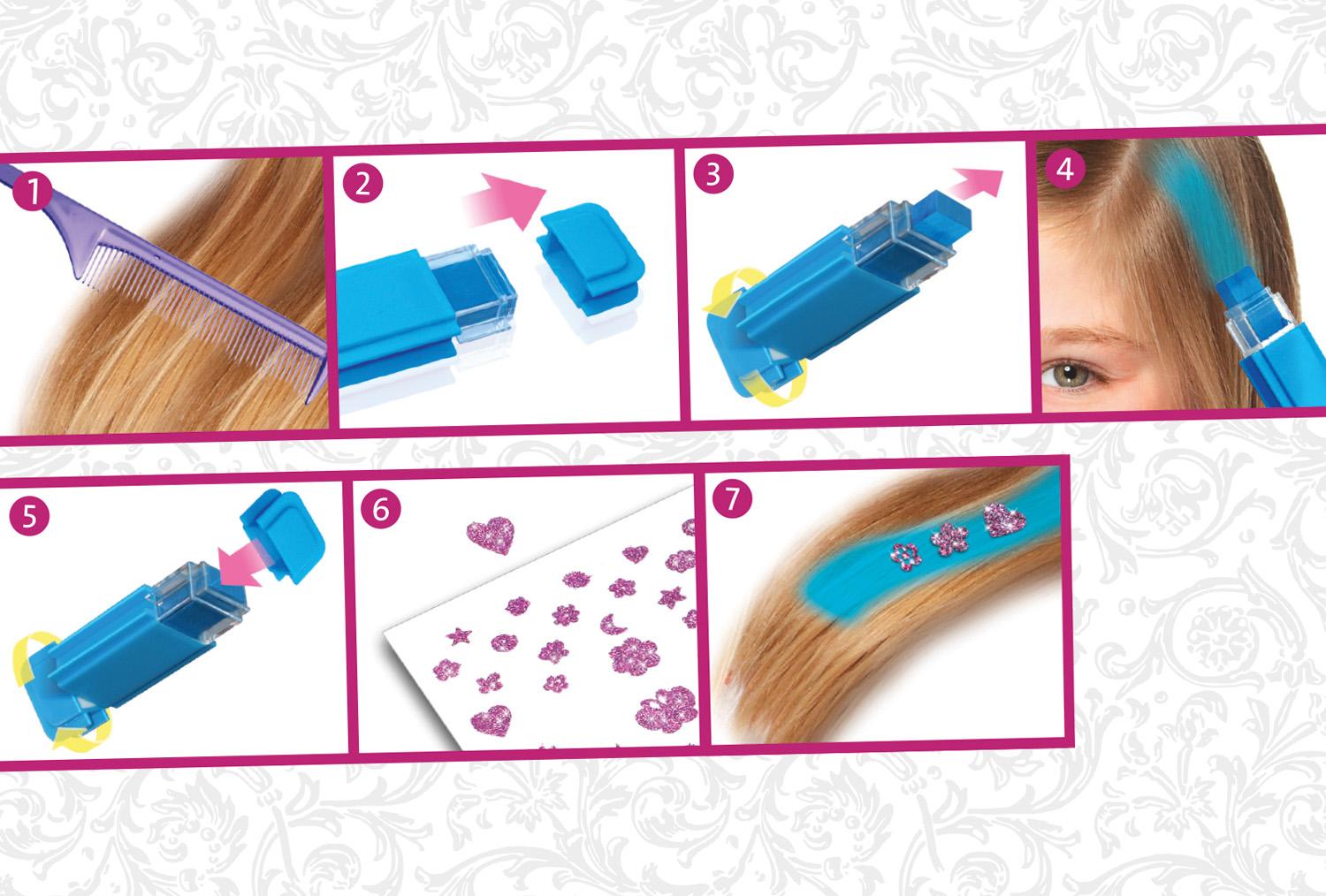 1

2

3

4

5

6

7