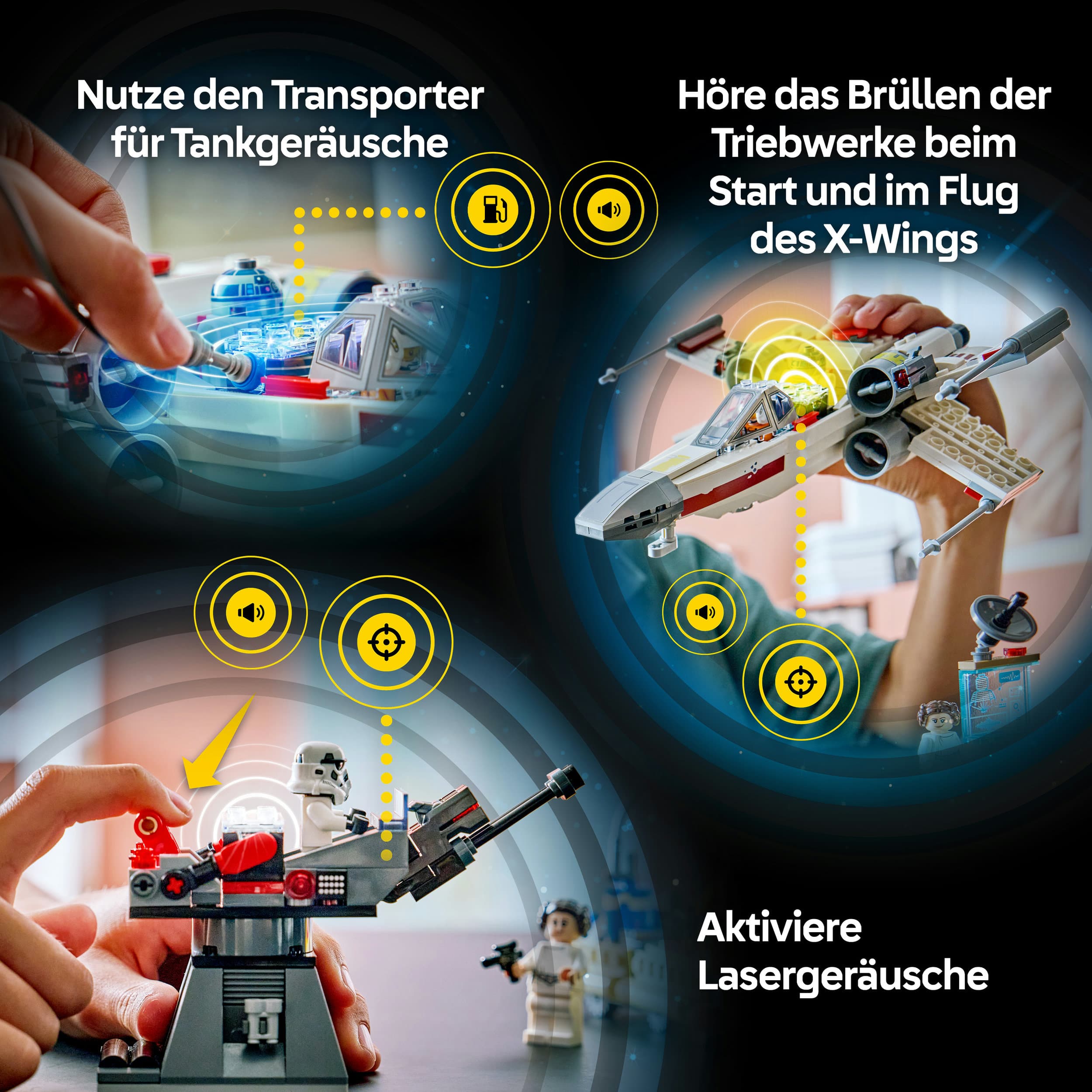 Nutze den Transporter für Tankgeräusche

Höre das Brüllen der Triebwerke beim Start und im Flug des X-Wings

Aktiviere Lasergeräusche