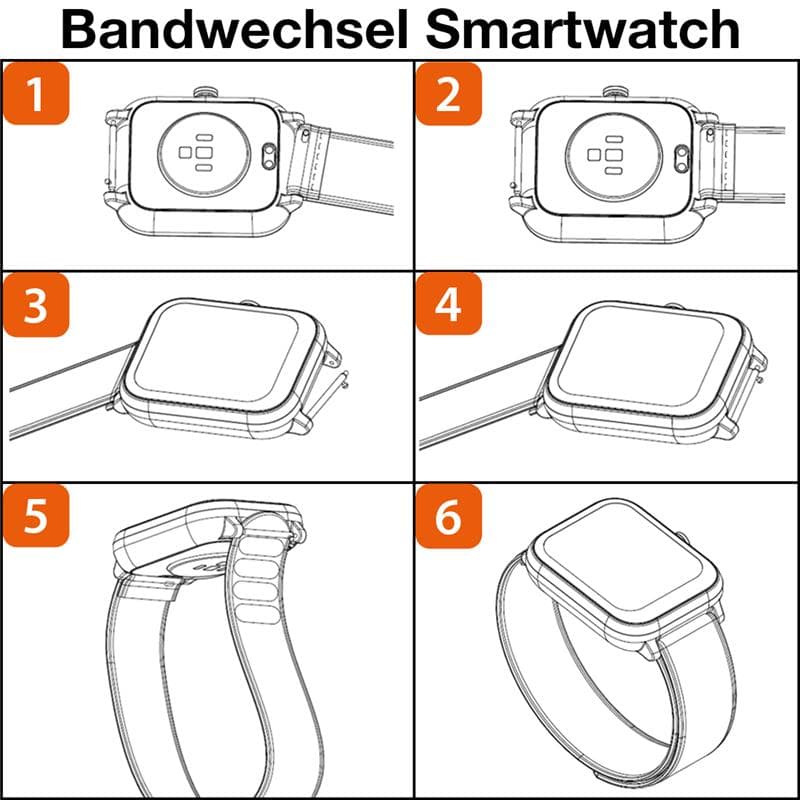 Bandwechsel Smartwatch

1

2

3

4

5

6