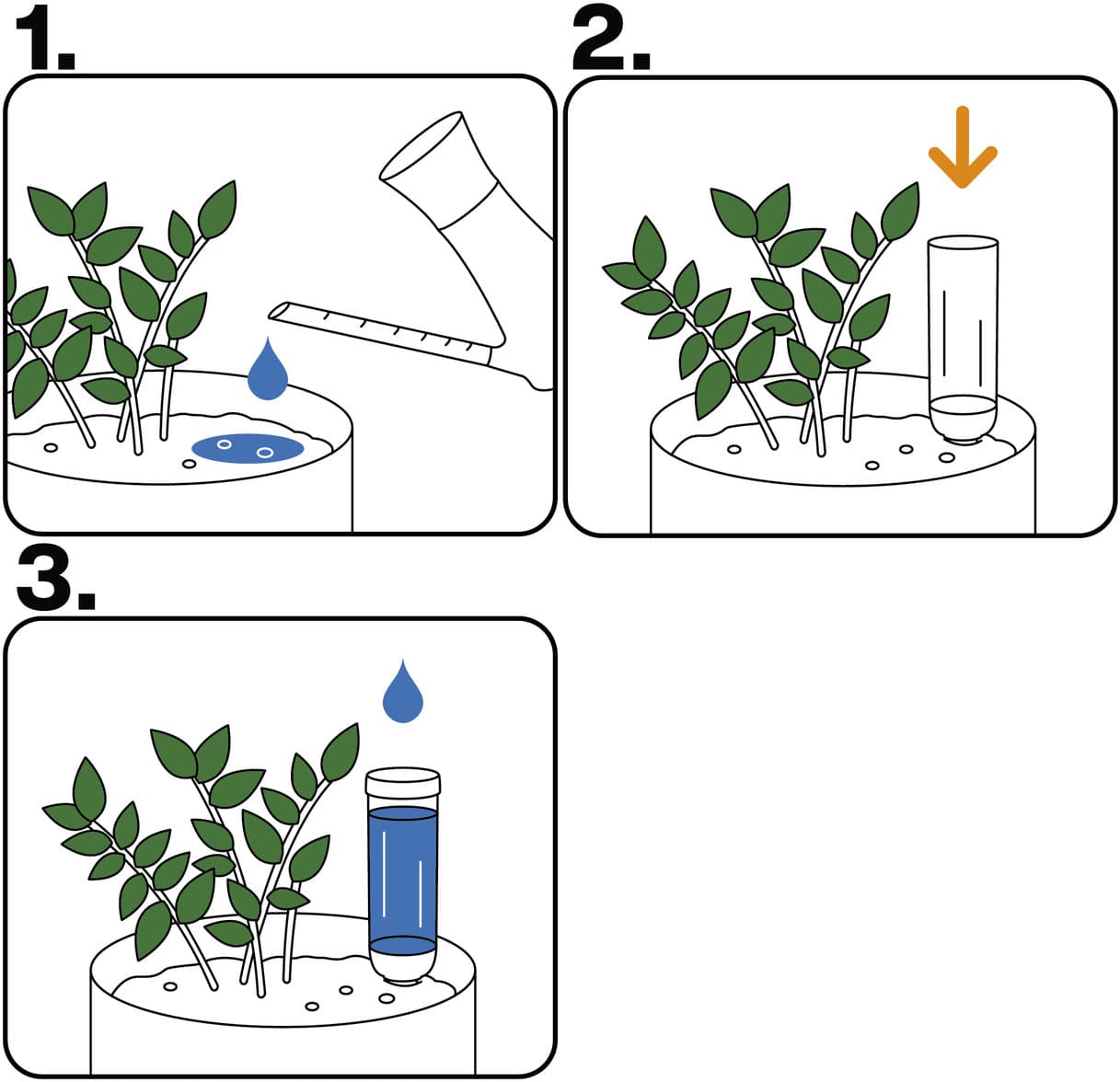 1.

2.

3.