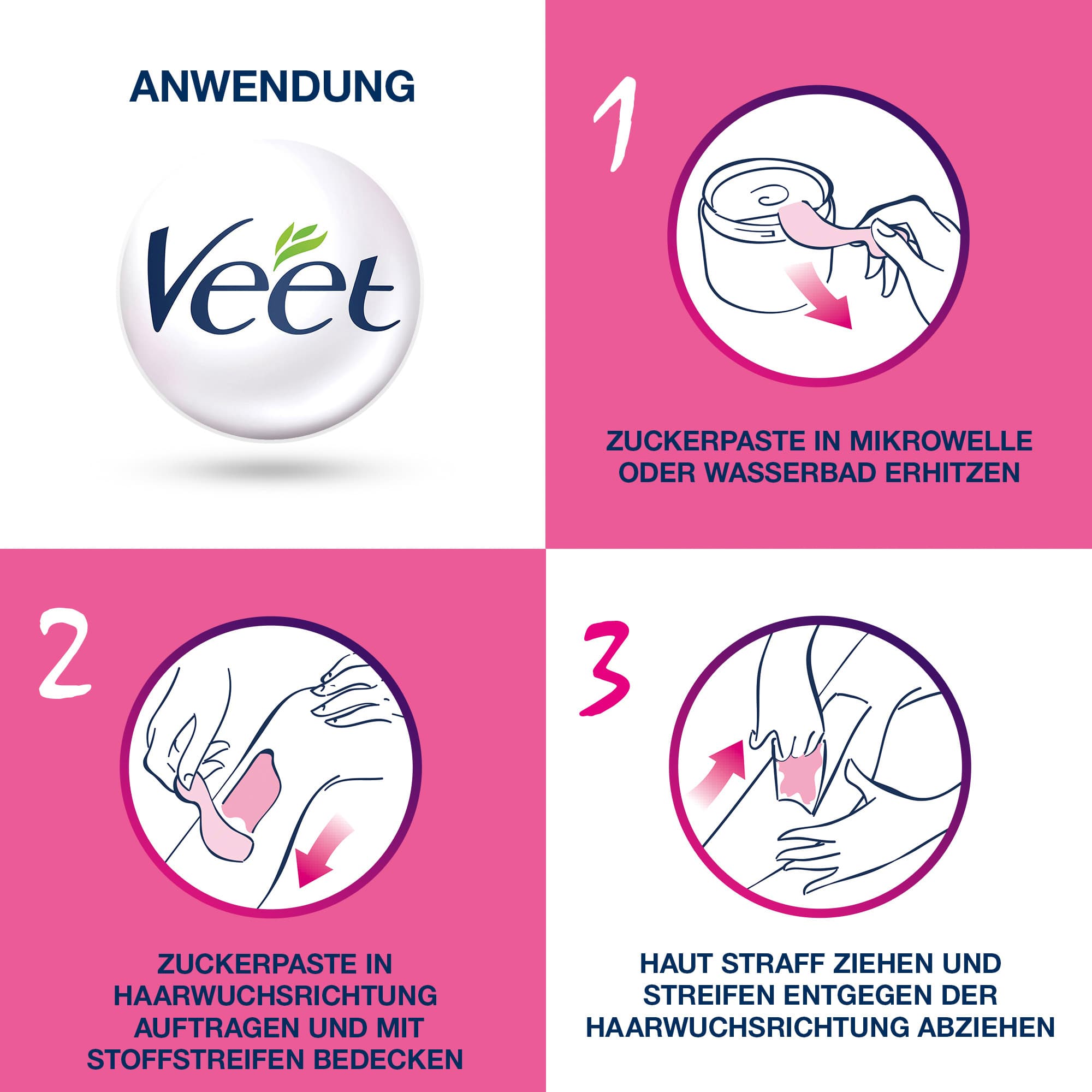 ANWENDUNG

Veet

1

ZUCKERPASTE IN MIKROWELLE ODER WASSERBAD ERHITZEN

2

ZUCKERPASTE IN HAARWUCHSRICHTUNG AUFTRAGEN UND MIT STOFFSTREIFEN BEDECKEN

3

HAUT STRAFF ZIEHEN UND STREIFEN ENTGEGEN DER HAARWUCHSRICHTUNG ABZIEHEN