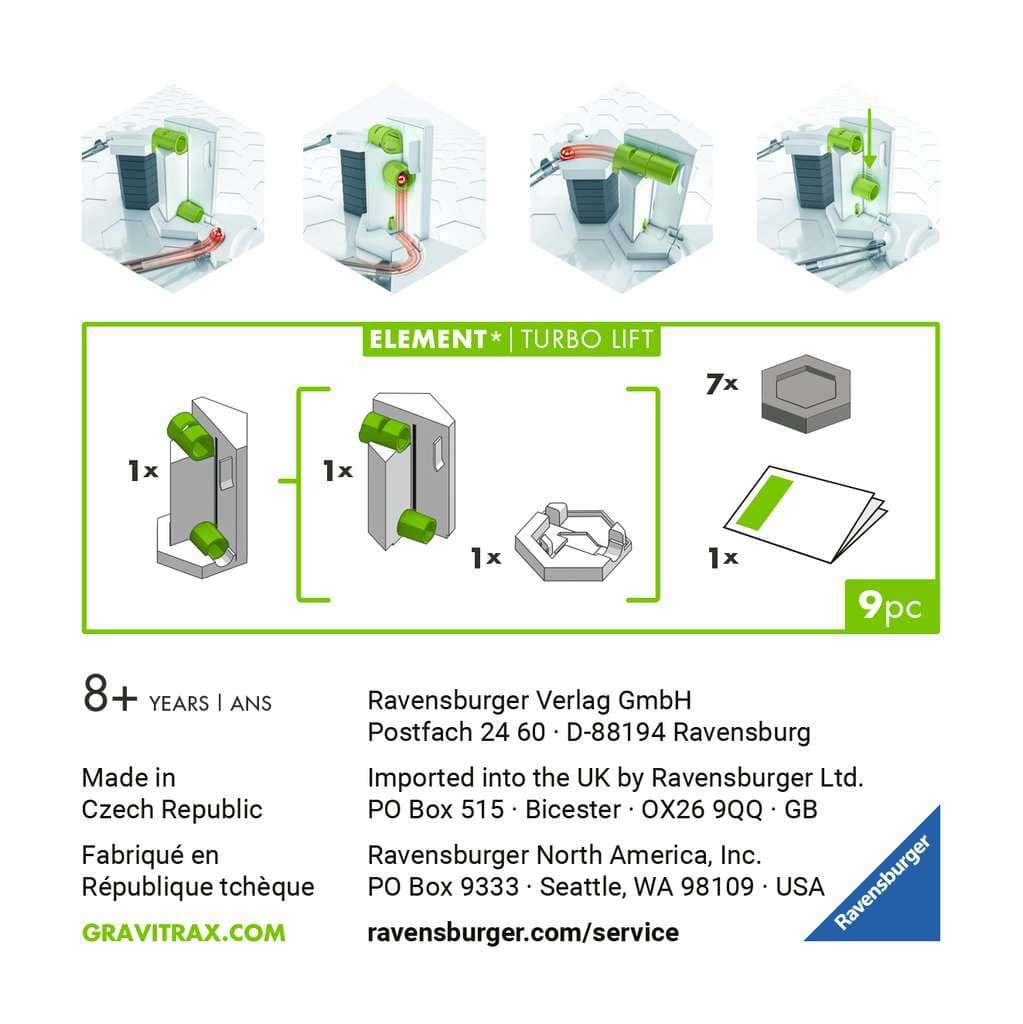 ELEMENT* | TURBO LIFT

1x

1x

1x

7x

1x

9pc

8+ YEARS | ANS

Made in Czech Republic

Fabriqué en République tchèque

GRAVITRAX.COM

Ravensburger Verlag GmbH
Postfach 24 60 · D-88194 Ravensburg

Imported into the UK by Ravensburger Ltd.
PO Box 515 · Bicester · OX26 9QQ · GB

Ravensburger North America, Inc.
PO Box 9333 · Seattle, WA 98109 · USA

ravensburger.com/service

Ravensburger