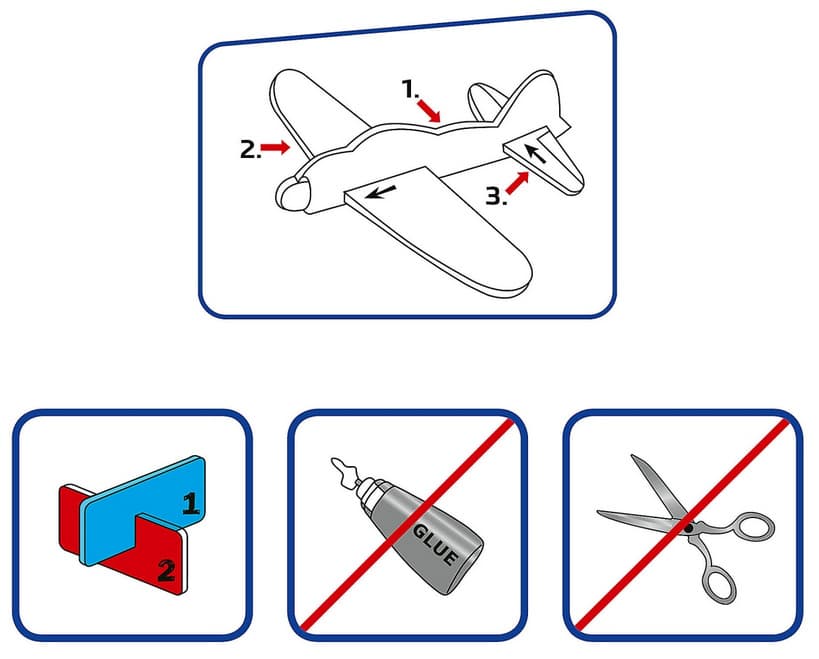 1.
2.
3.

1
2

GLUE