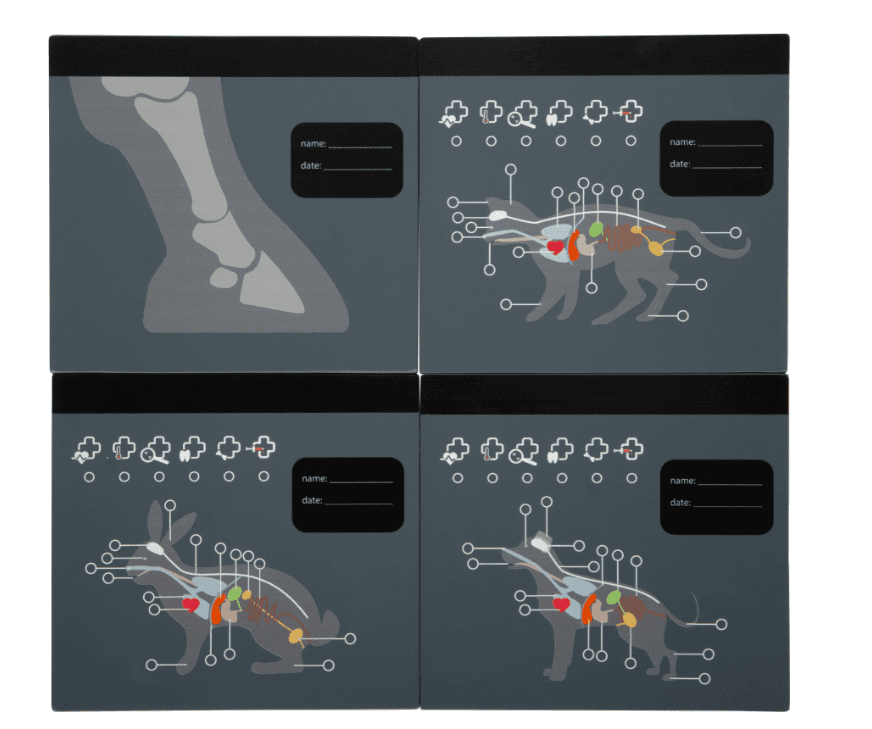 name: ____________
date: ____________

name: ____________
date: ____________

name: ____________
date: ____________

name: ____________
date: ____________