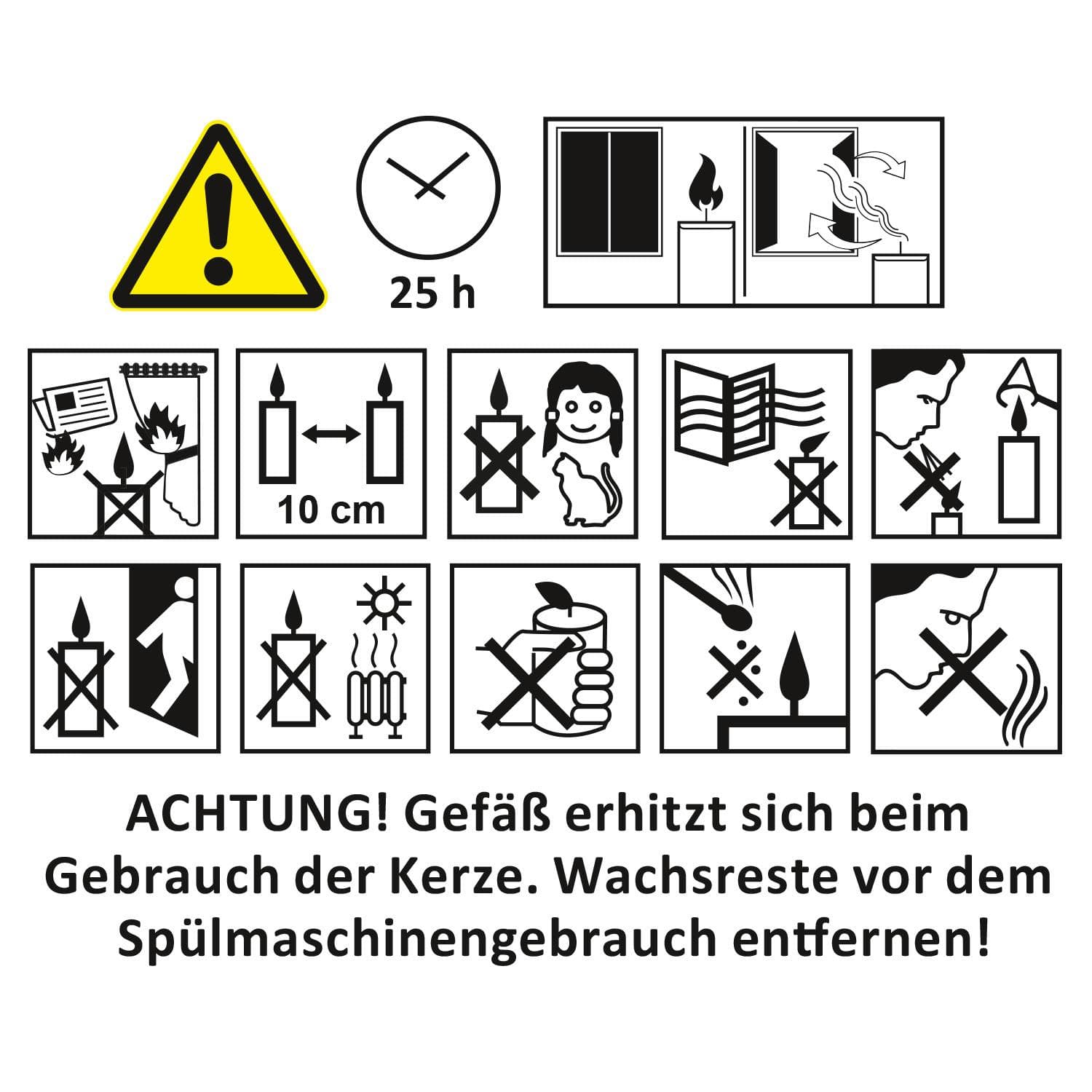 25 h

10 cm

ACHTUNG! Gefäß erhitzt sich beim Gebrauch der Kerze. Wachsreste vor dem Spülmaschinengebrauch entfernen!