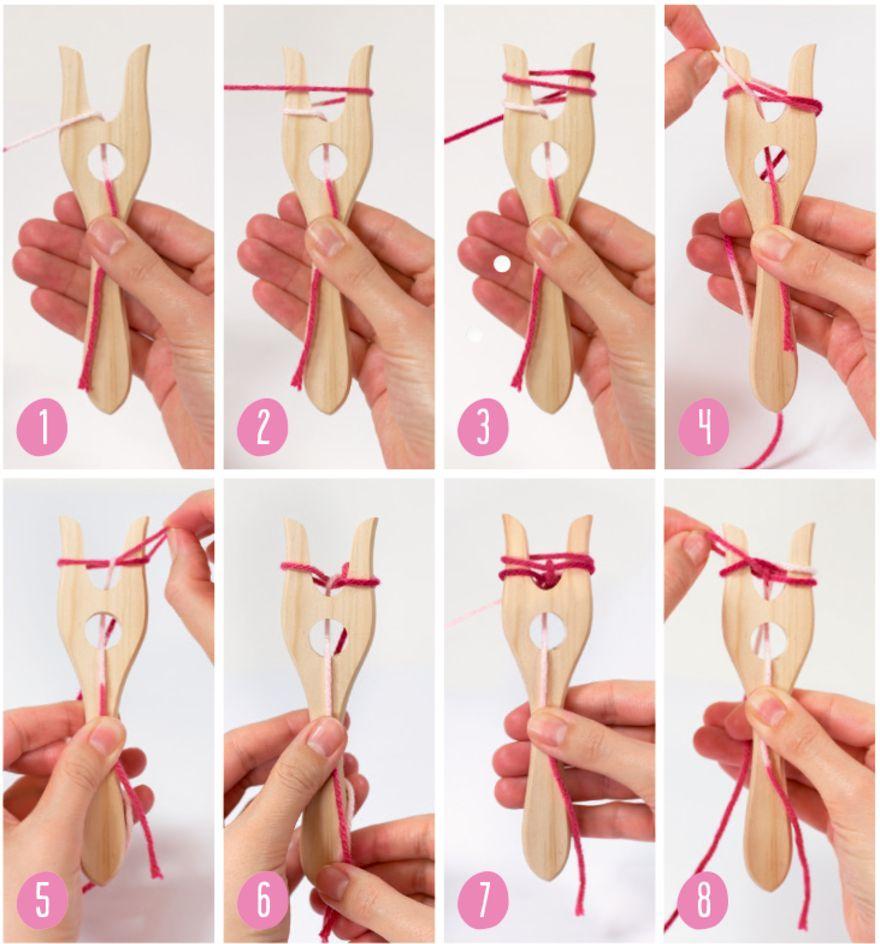 1
2
3
4
5
6
7
8