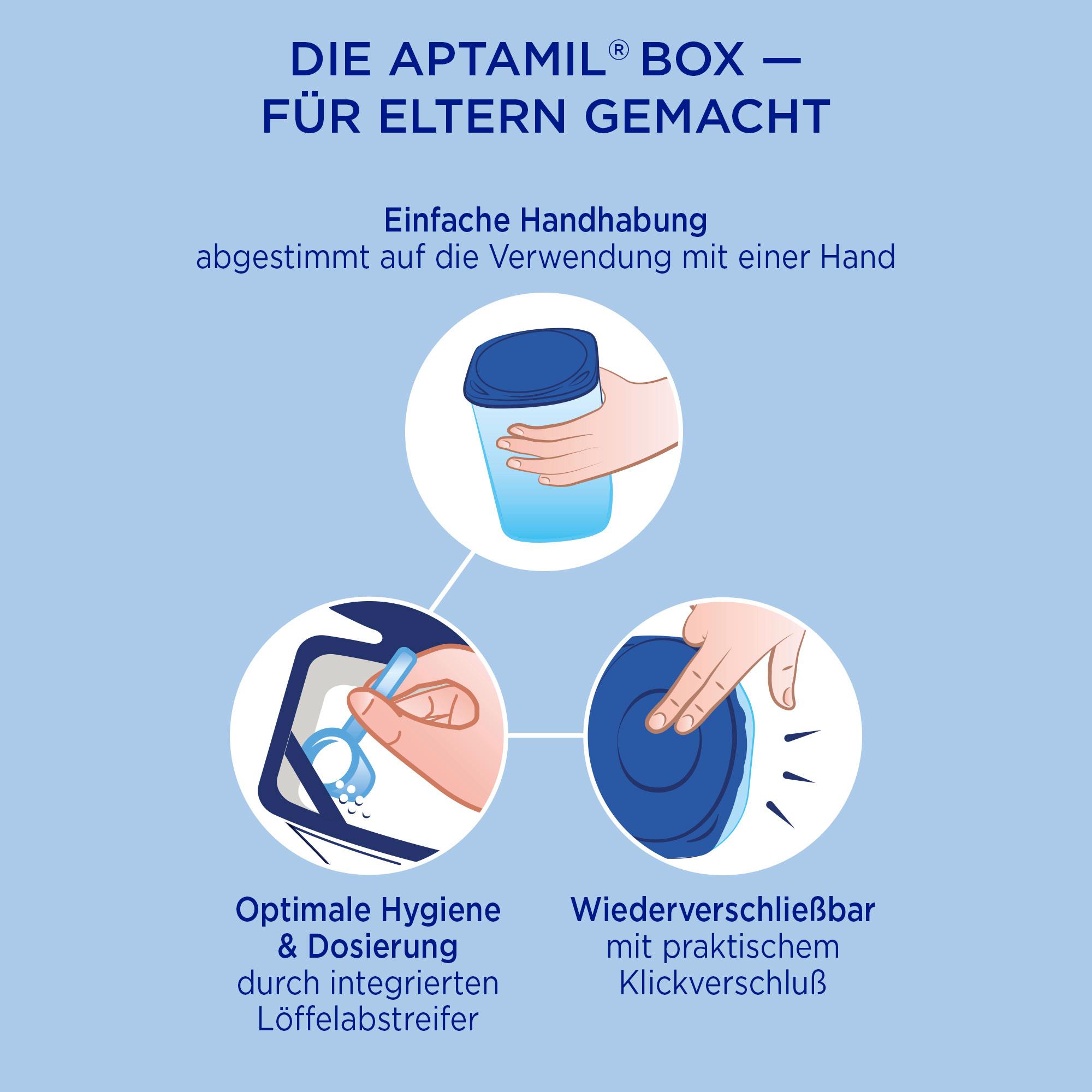 DIE APTAMIL® BOX —
FÜR ELTERN GEMACHT

Einfache Handhabung
abgestimmt auf die Verwendung mit einer Hand

Optimale Hygiene & Dosierung
durch integrierten Löffelabstreifer

Wiederverschließbar
mit praktischem Klickverschluß