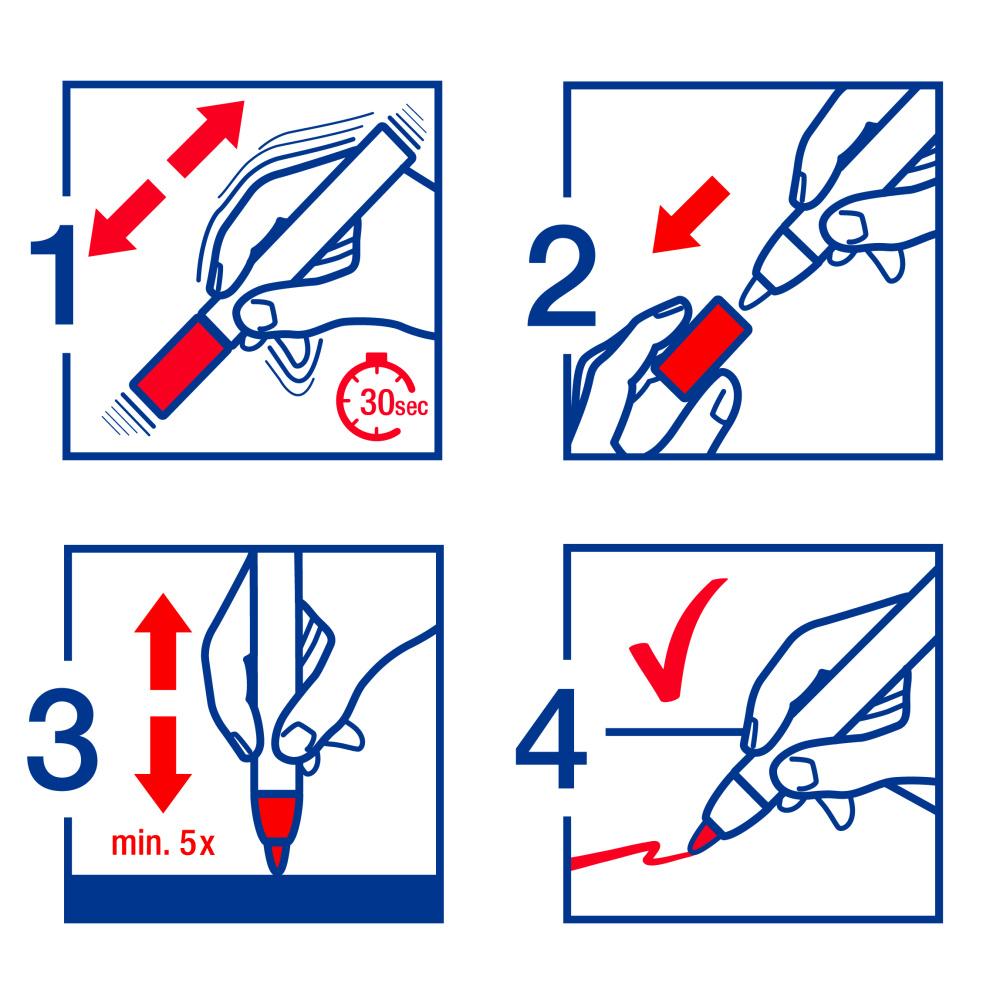 1

30sec

2

3

min. 5x

4