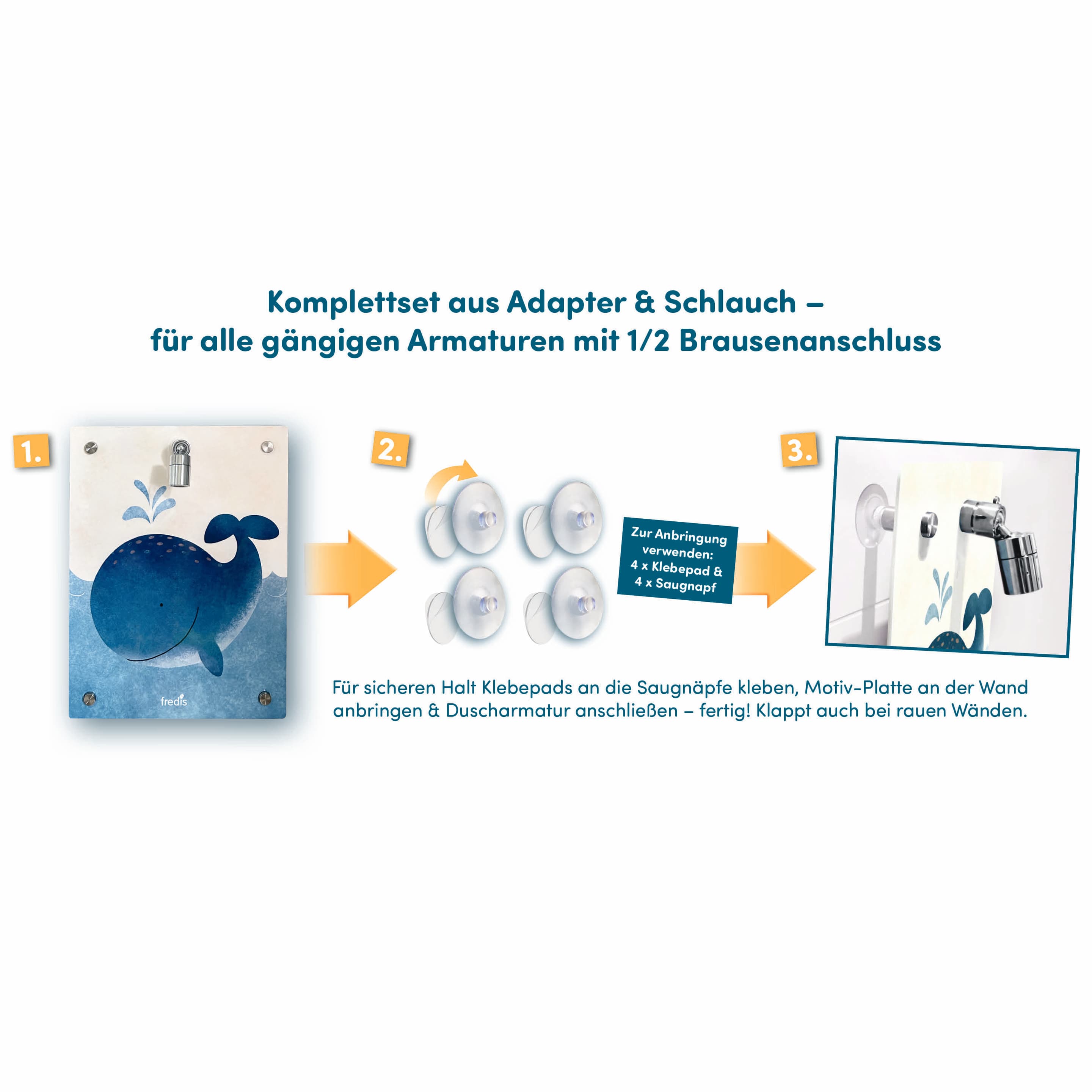 Komplettset aus Adapter & Schlauch –
für alle gängigen Armaturen mit 1/2 Brausenanschluss

1.

fredis

2.

Zur Anbringung verwenden:
4 x Klebepad &
4 x Saugnapf

3.

Für sicheren Halt Klebepads an die Saugnäpfe kleben, Motiv-Platte an der Wand anbringen & Duscharmatur anschließen – fertig! Klappt auch bei rauen Wänden.