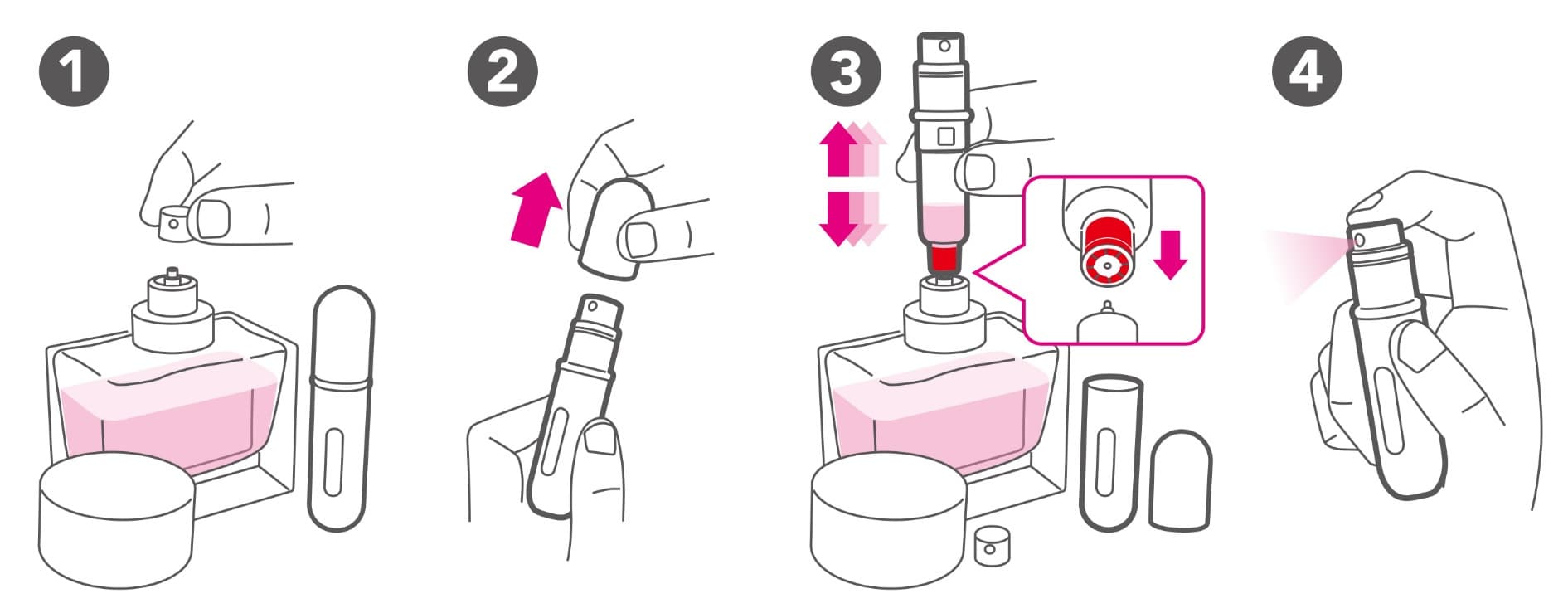 1

2

3

4