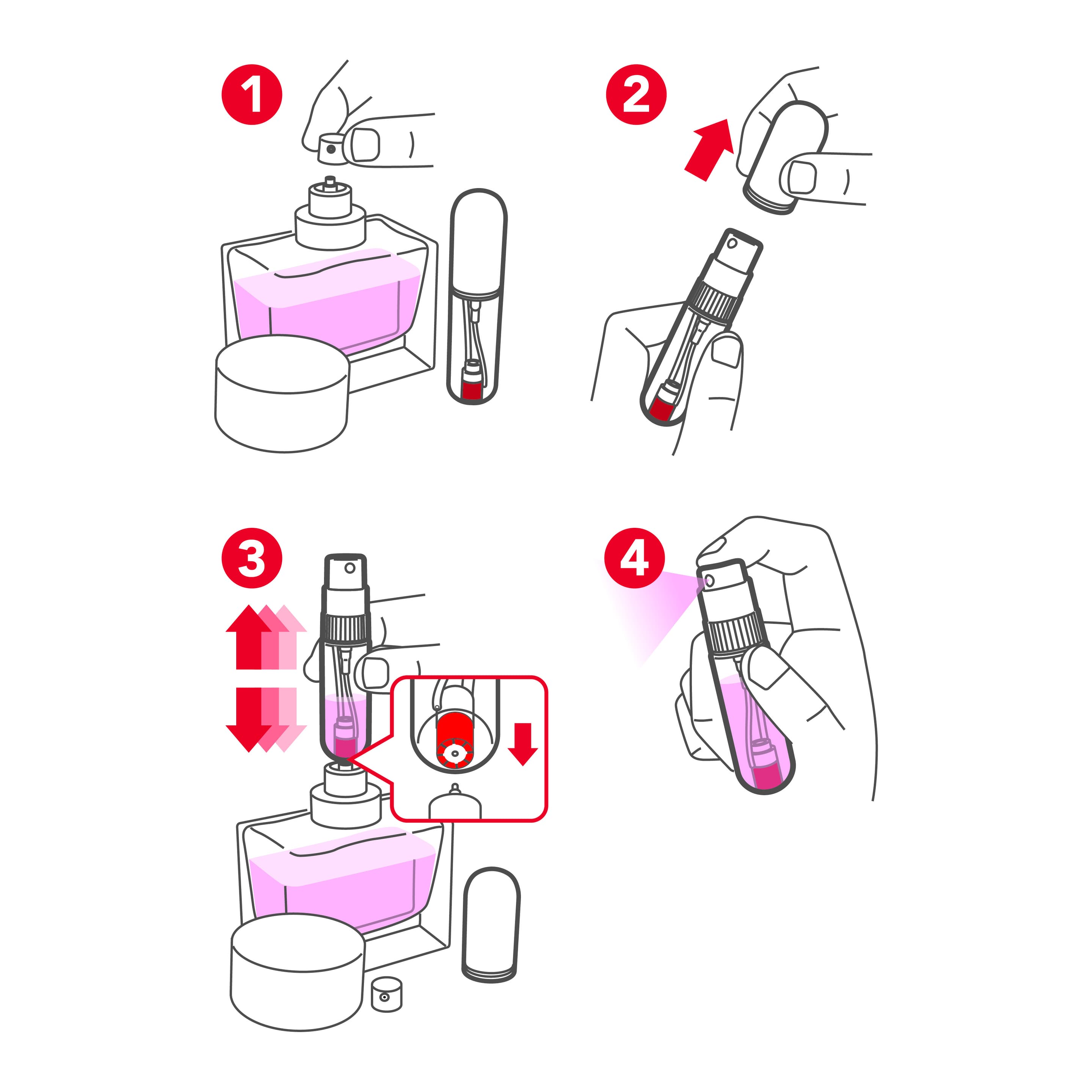 1

2

3

4