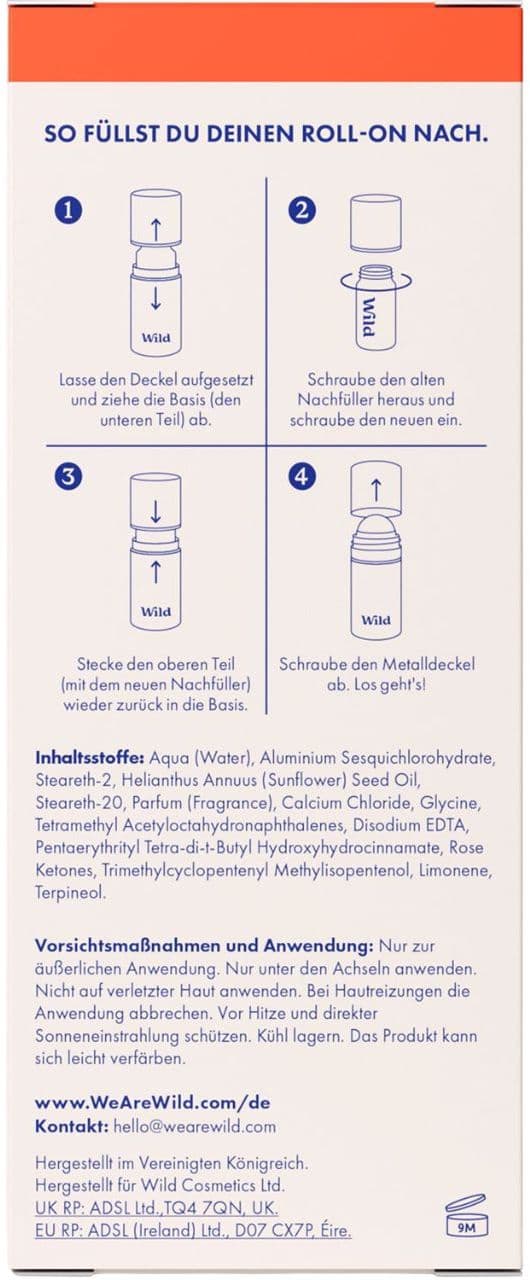 SO FÜLLST DU DEINEN ROLL-ON NACH.

1
Wild
Lasse den Deckel aufgesetzt und ziehe die Basis (den unteren Teil) ab.

2
Wild
Schraube den alten Nachfüller heraus und schraube den neuen ein.

3
Wild
Stecke den oberen Teil (mit dem neuen Nachfüller) wieder zurück in die Basis.

4
Wild
Schraube den Metalldeckel ab. Los geht's!

Inhaltsstoffe: Aqua (Water), Aluminium Sesquichlorohydrate, Steareth-2, Helianthus Annuus (Sunflower) Seed Oil, Steareth-20, Parfum (Fragrance), Calcium Chloride, Glycine, Tetramethyl Acetyloctahydronaphthalenes, Disodium EDTA, Pentaerythrityl Tetra-di-t-Butyl Hydroxyhydrocinnamate, Rose Ketones, Trimethylcyclopentenyl Methylisopentenol, Limonene, Terpineol.

Vorsichtsmaßnahmen und Anwendung: Nur zur äußerlichen Anwendung. Nur unter den Achseln anwenden. Nicht auf verletzter Haut anwenden. Bei Hautreizungen die Anwendung abbrechen. Vor Hitze und direkter Sonneneinstrahlung schützen. Kühl lagern. Das Produkt kann sich leicht verfärben.

www.WeAreWild.com/de
Kontakt: hello@wearewild.com

Hergestellt im Vereinigten Königreich.
Hergestellt für Wild Cosmetics Ltd.
UK RP: ADSL Ltd.,TQ4 7QN, UK.
EU RP: ADSL (Ireland) Ltd., D07 CX7P, Éire.

9M