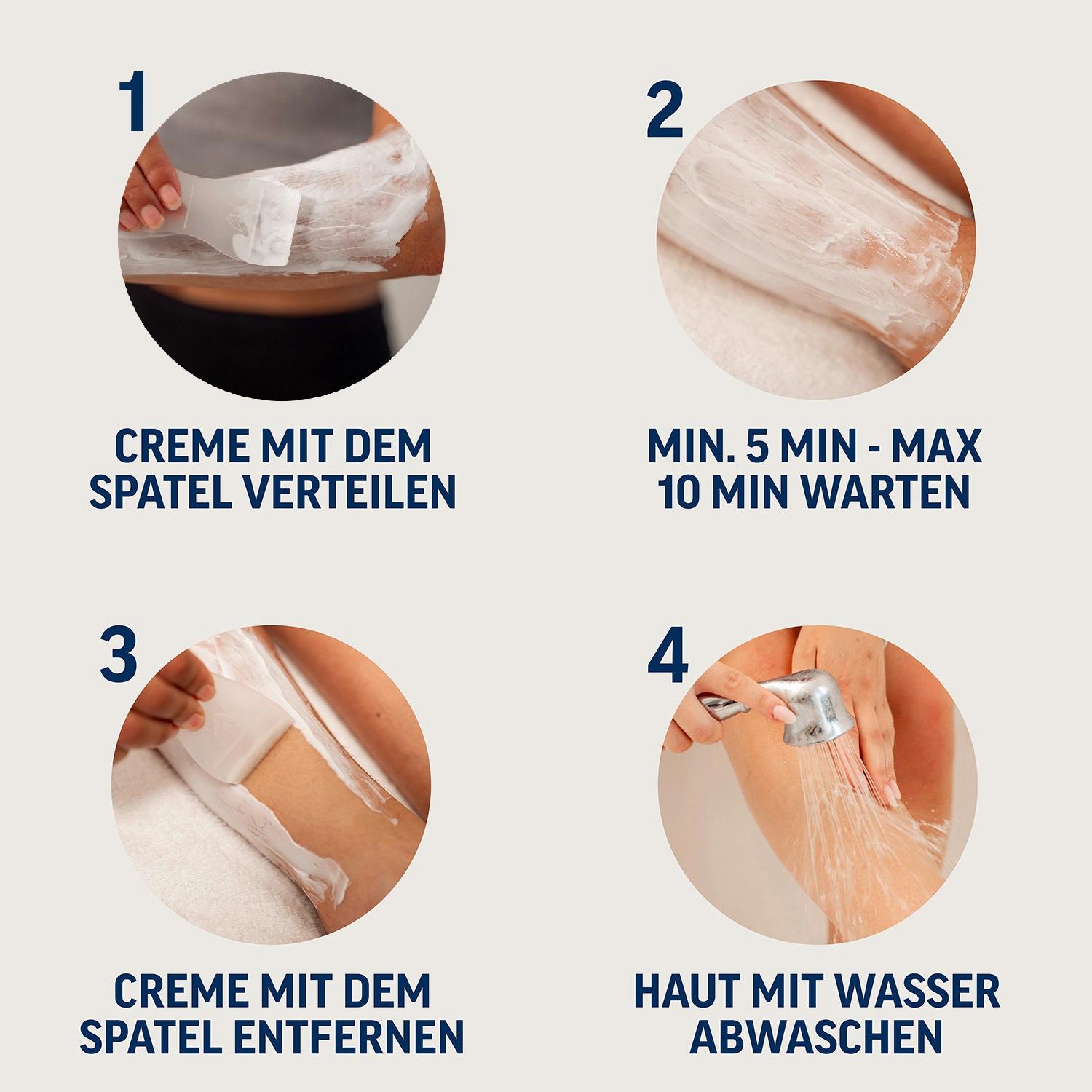 1

CREME MIT DEM SPATEL VERTEILEN

2

MIN. 5 MIN - MAX 10 MIN WARTEN

3

CREME MIT DEM SPATEL ENTFERNEN

4

HAUT MIT WASSER ABWASCHEN