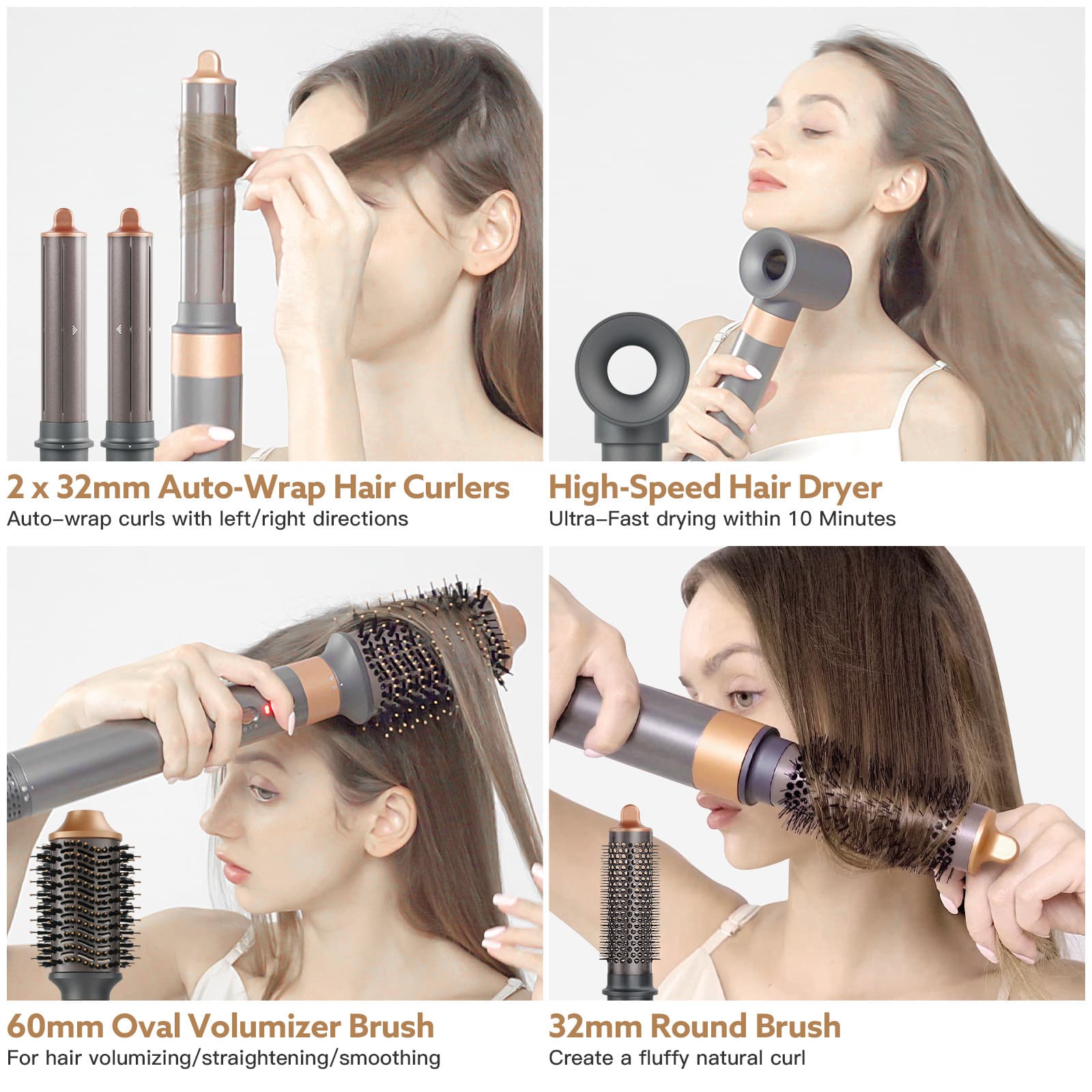 2 x 32mm Auto-Wrap Hair Curlers
Auto–wrap curls with left/right directions

High-Speed Hair Dryer
Ultra–Fast drying within 10 Minutes

60mm Oval Volumizer Brush
For hair volumizing/straightening/smoothing

32mm Round Brush
Create a fluffy natural curl