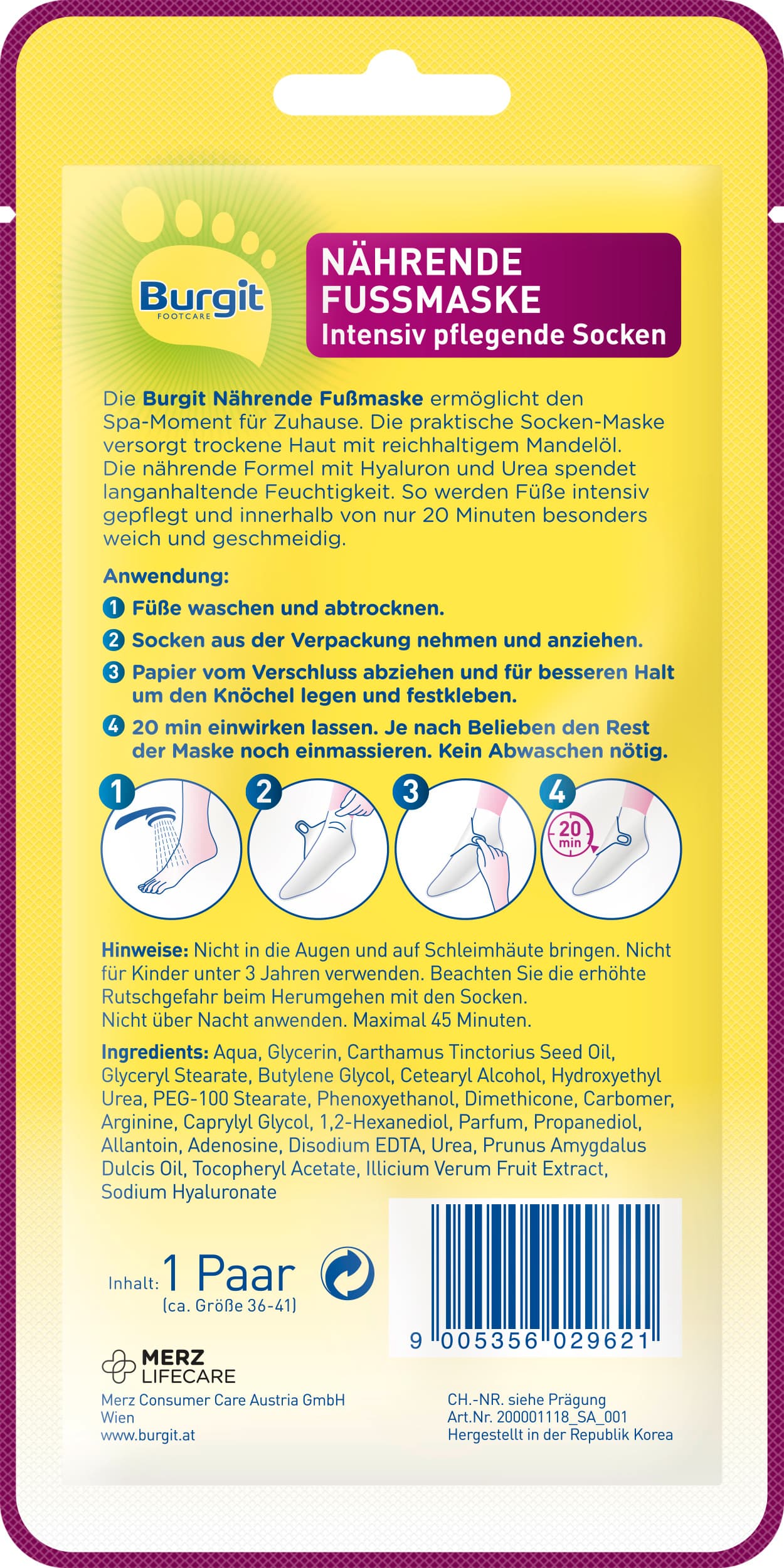 Burgit
FOOTCARE

NÄHRENDE FUSSMASKE
Intensiv pflegende Socken

Die Burgit Nährende Fußmaske ermöglicht den Spa-Moment für Zuhause. Die praktische Socken-Maske versorgt trockene Haut mit reichhaltigem Mandelöl. Die nährende Formel mit Hyaluron und Urea spendet langanhaltende Feuchtigkeit. So werden Füße intensiv gepflegt und innerhalb von nur 20 Minuten besonders weich und geschmeidig.

Anwendung:
1 Füße waschen und abtrocknen.
2 Socken aus der Verpackung nehmen und anziehen.
3 Papier vom Verschluss abziehen und für besseren Halt um den Knöchel legen und festkleben.
4 20 min einwirken lassen. Je nach Belieben den Rest der Maske noch einmassieren. Kein Abwaschen nötig.

1 2 3 4 20 min

Hinweise: Nicht in die Augen und auf Schleimhäute bringen. Nicht für Kinder unter 3 Jahren verwenden. Beachten Sie die erhöhte Rutschgefahr beim Herumgehen mit den Socken. Nicht über Nacht anwenden. Maximal 45 Minuten.

Ingredients: Aqua, Glycerin, Carthamus Tinctorius Seed Oil, Glyceryl Stearate, Butylene Glycol, Cetearyl Alcohol, Hydroxyethyl Urea, PEG-100 Stearate, Phenoxyethanol, Dimethicone, Carbomer, Arginine, Caprylyl Glycol, 1,2-Hexanediol, Parfum, Propanediol, Allantoin, Adenosine, Disodium EDTA, Urea, Prunus Amygdalus Dulcis Oil, Tocopheryl Acetate, Illicium Verum Fruit Extract, Sodium Hyaluronate

Inhalt: 1 Paar
(ca. Größe 36-41)

9 005356 029621

MERZ LIFECARE
Merz Consumer Care Austria GmbH
Wien
www.burgit.at

CH.-NR. siehe Prägung
Art.Nr. 200001118_SA_001
Hergestellt in der Republik Korea