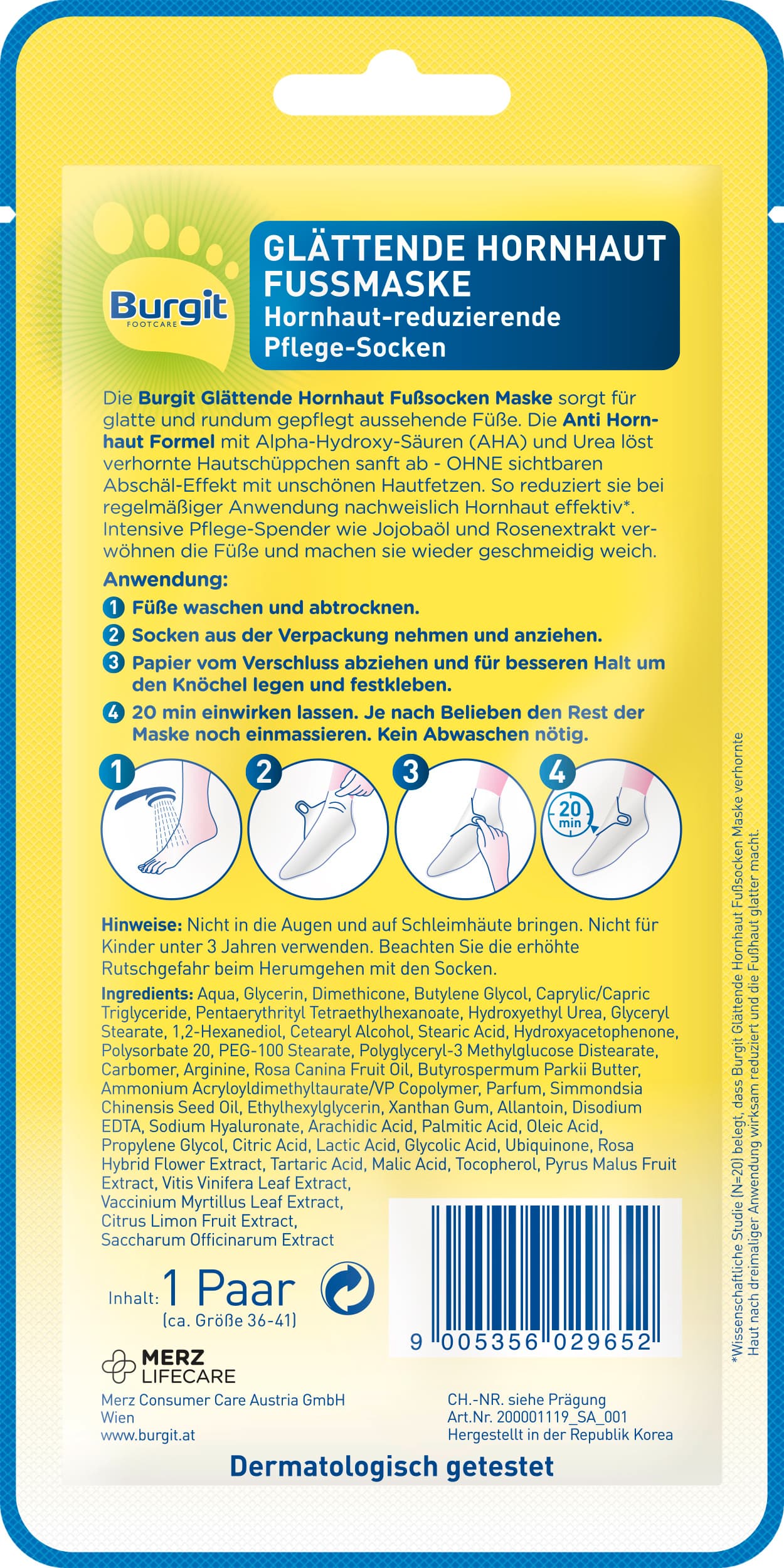 Burgit
FOOTCARE

GLÄTTENDE HORNHAUT FUSSMASKE
Hornhaut-reduzierende Pflege-Socken

Die Burgit Glättende Hornhaut Fußsocken Maske sorgt für glatte und rundum gepflegt aussehende Füße. Die Anti Hornhaut Formel mit Alpha-Hydroxy-Säuren (AHA) und Urea löst verhornte Hautschüppchen sanft ab - OHNE sichtbaren Abschäl-Effekt mit unschönen Hautfetzen. So reduziert sie bei regelmäßiger Anwendung nachweislich Hornhaut effektiv*. Intensive Pflege-Spender wie Jojobaöl und Rosenextrakt verwöhnen die Füße und machen sie wieder geschmeidig weich.

Anwendung:
1 Füße waschen und abtrocknen.
2 Socken aus der Verpackung nehmen und anziehen.
3 Papier vom Verschluss abziehen und für besseren Halt um den Knöchel legen und festkleben.
4 20 min einwirken lassen. Je nach Belieben den Rest der Maske noch einmassieren. Kein Abwaschen nötig.

1 2 3 4
20 min

Hinweise: Nicht in die Augen und auf Schleimhäute bringen. Nicht für Kinder unter 3 Jahren verwenden. Beachten Sie die erhöhte Rutschgefahr beim Herumgehen mit den Socken.

Ingredients: Aqua, Glycerin, Dimethicone, Butylene Glycol, Caprylic/Capric Triglyceride, Pentaerythrityl Tetraethylhexanoate, Hydroxyethyl Urea, Glyceryl Stearate, 1,2-Hexanediol, Cetearyl Alcohol, Stearic Acid, Hydroxyacetophenone, Polysorbate 20, PEG-100 Stearate, Polyglyceryl-3 Methylglucose Distearate, Carbomer, Arginine, Rosa Canina Fruit Oil, Butyrospermum Parkii Butter, Ammonium Acryloyldimethyltaurate/VP Copolymer, Parfum, Simmondsia Chinensis Seed Oil, Ethylhexylglycerin, Xanthan Gum, Allantoin, Disodium EDTA, Sodium Hyaluronate, Arachidic Acid, Palmitic Acid, Oleic Acid, Propylene Glycol, Citric Acid, Lactic Acid, Glycolic Acid, Ubiquinone, Rosa Hybrid Flower Extract, Tartaric Acid, Malic Acid, Tocopherol, Pyrus Malus Fruit Extract, Vitis Vinifera Leaf Extract, Vaccinium Myrtillus Leaf Extract, Citrus Limon Fruit Extract, Saccharum Officinarum Extract

Inhalt: 1 Paar
(ca. Größe 36-41)

9 005356 029652

MERZ LIFECARE
Merz Consumer Care Austria GmbH
Wien
www.burgit.at

CH.-NR. siehe Prägung
Art.Nr. 200001119_SA_001
Hergestellt in der Republik Korea

Dermatologisch getestet

*Wissenschaftliche Studie (N=20) belegt, dass Burgit Glättende Hornhaut Fußsocken Maske verhornte Haut nach dreimaliger Anwendung wirksam reduziert und die Fußhaut glatter macht.