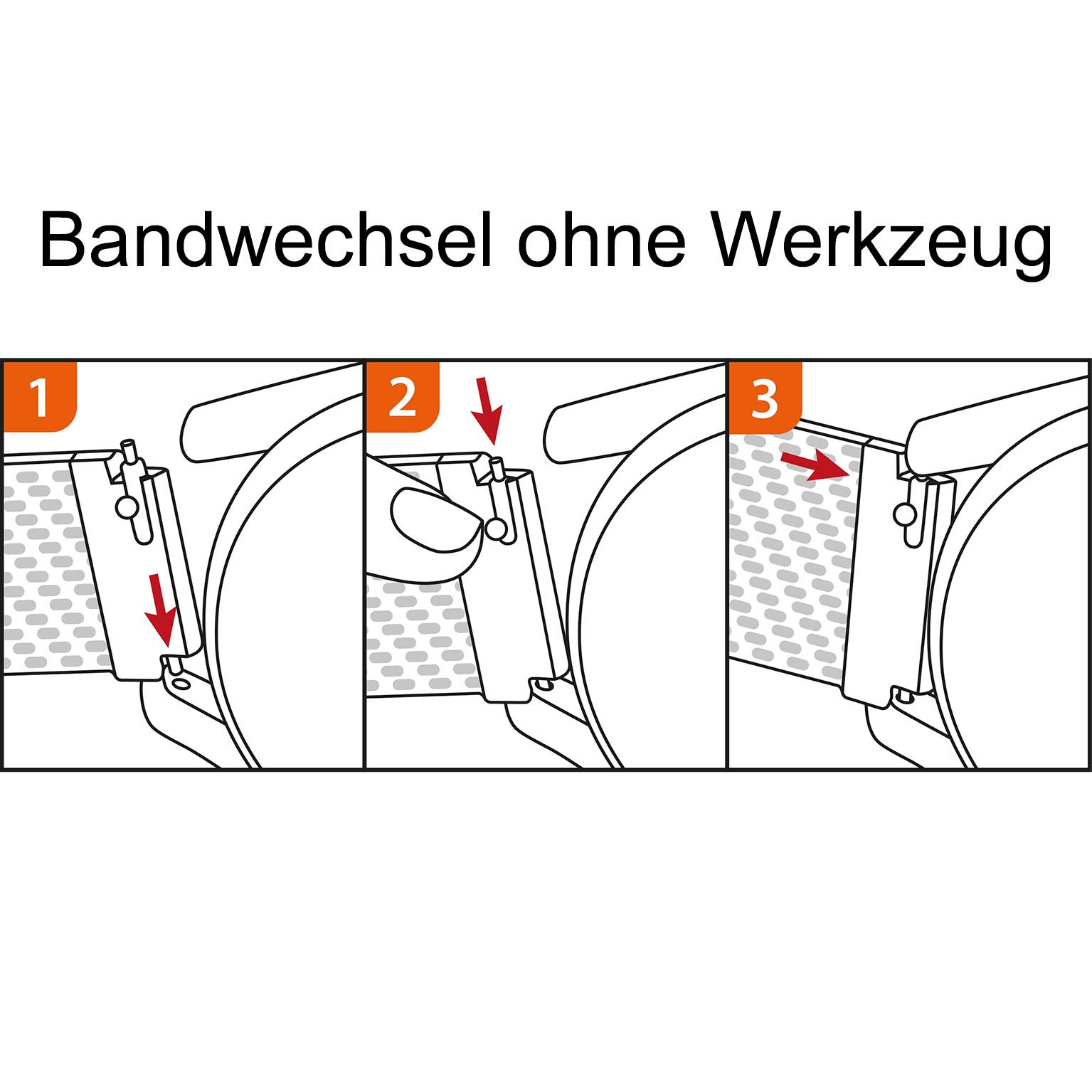 Bandwechsel ohne Werkzeug

1

2

3