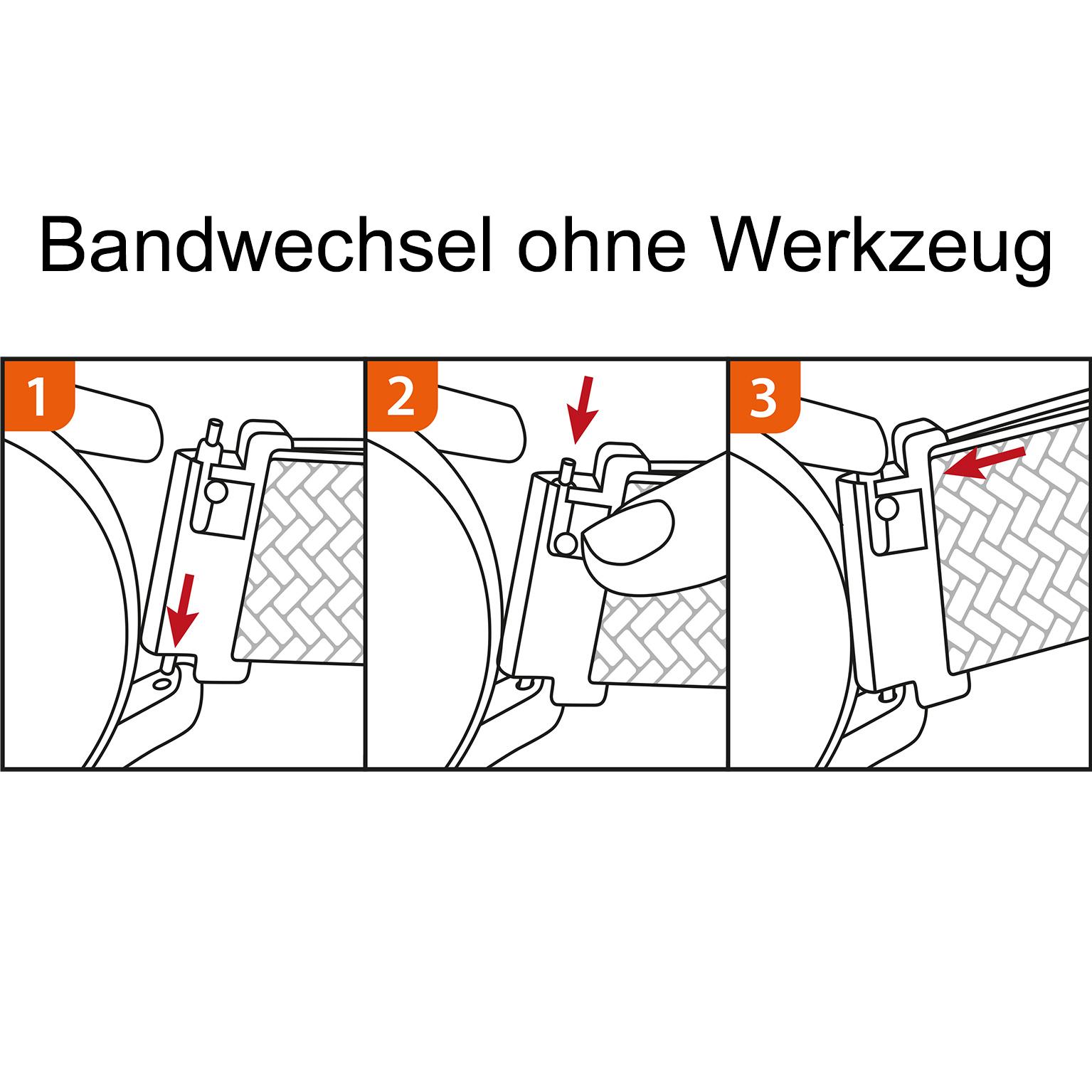 Bandwechsel ohne Werkzeug

1

2

3