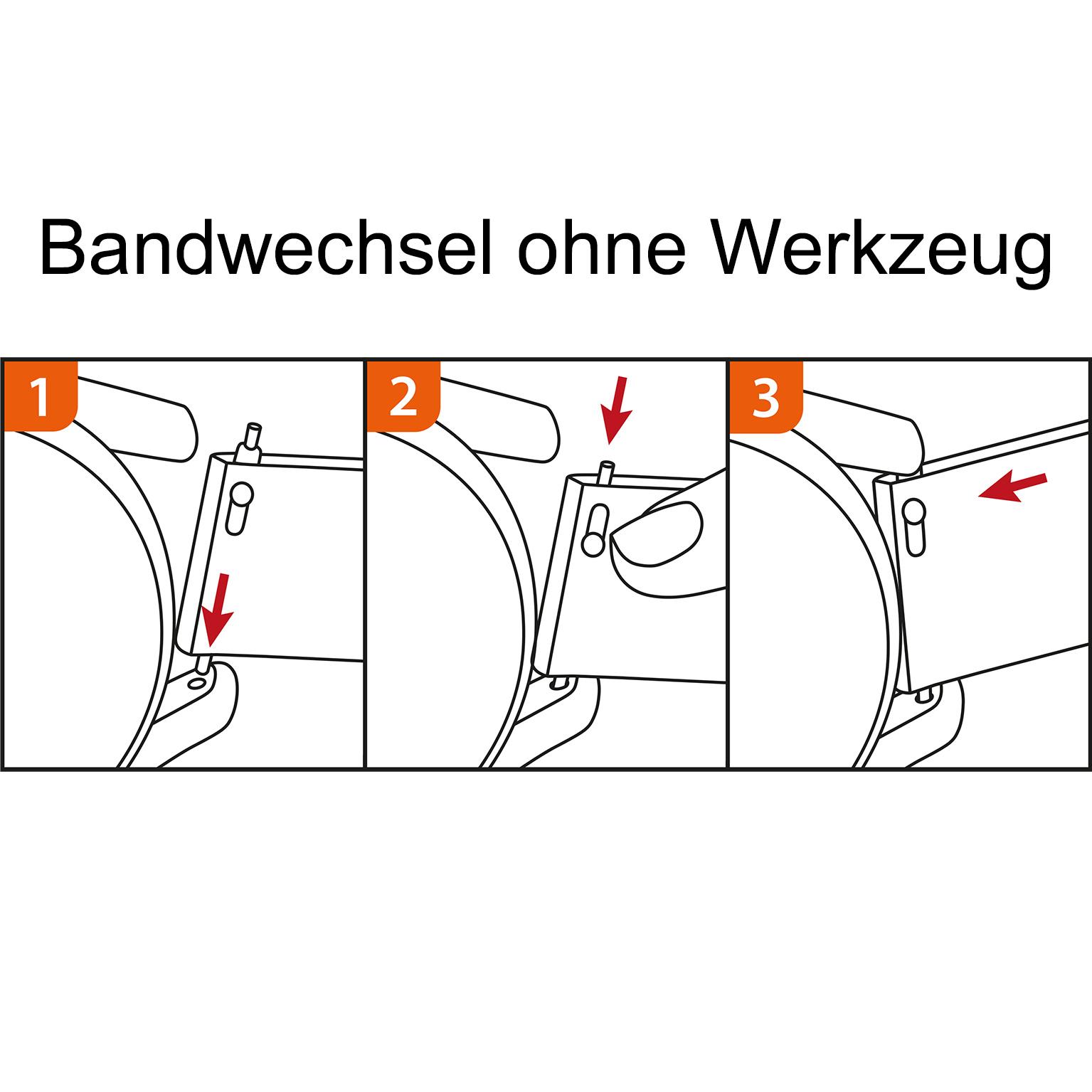 Bandwechsel ohne Werkzeug

1

2

3