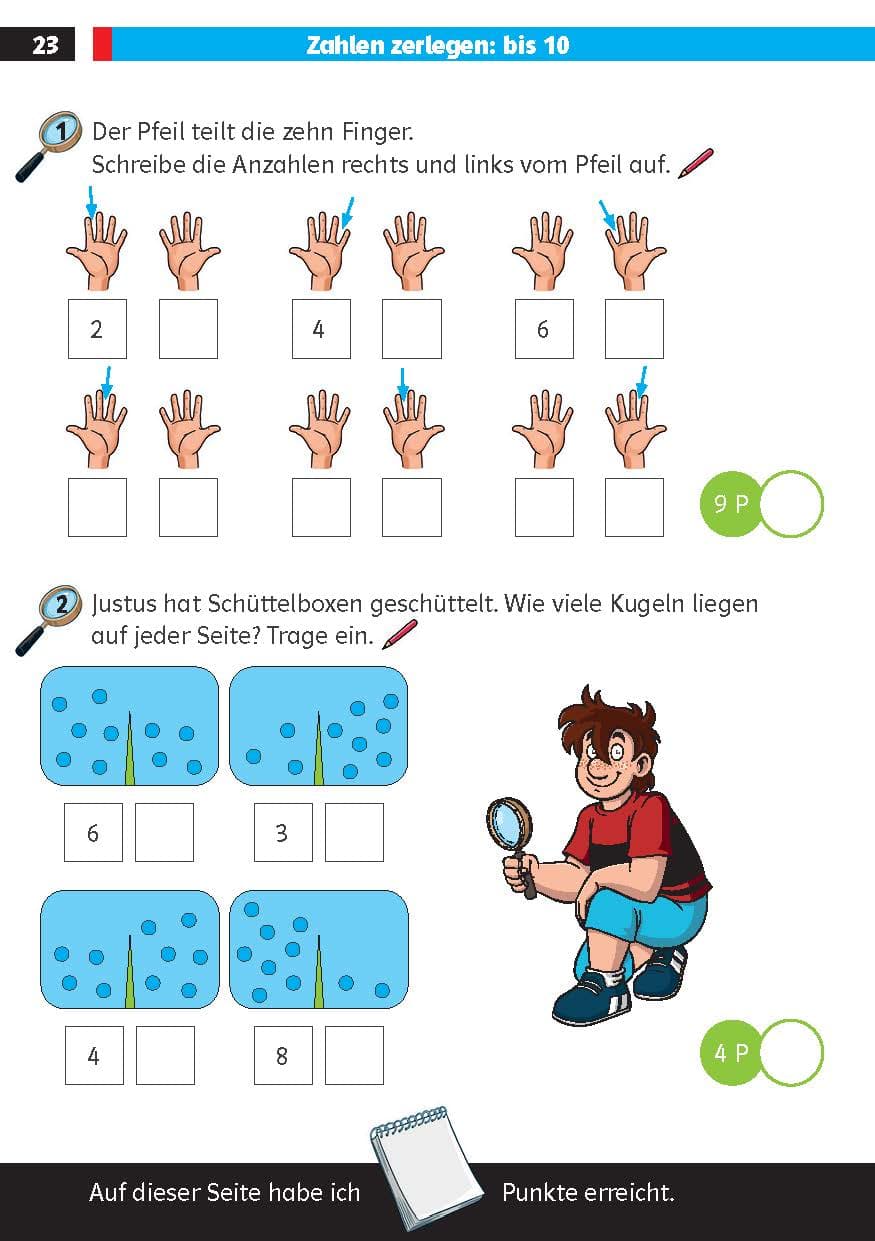 23 Zahlen zerlegen: bis 10

1 Der Pfeil teilt die zehn Finger.
Schreibe die Anzahlen rechts und links vom Pfeil auf.

2

4

6

9 P

2 Justus hat Schüttelboxen geschüttelt. Wie viele Kugeln liegen auf jeder Seite? Trage ein.

6

3

4

8

4 P

Auf dieser Seite habe ich Punkte erreicht.