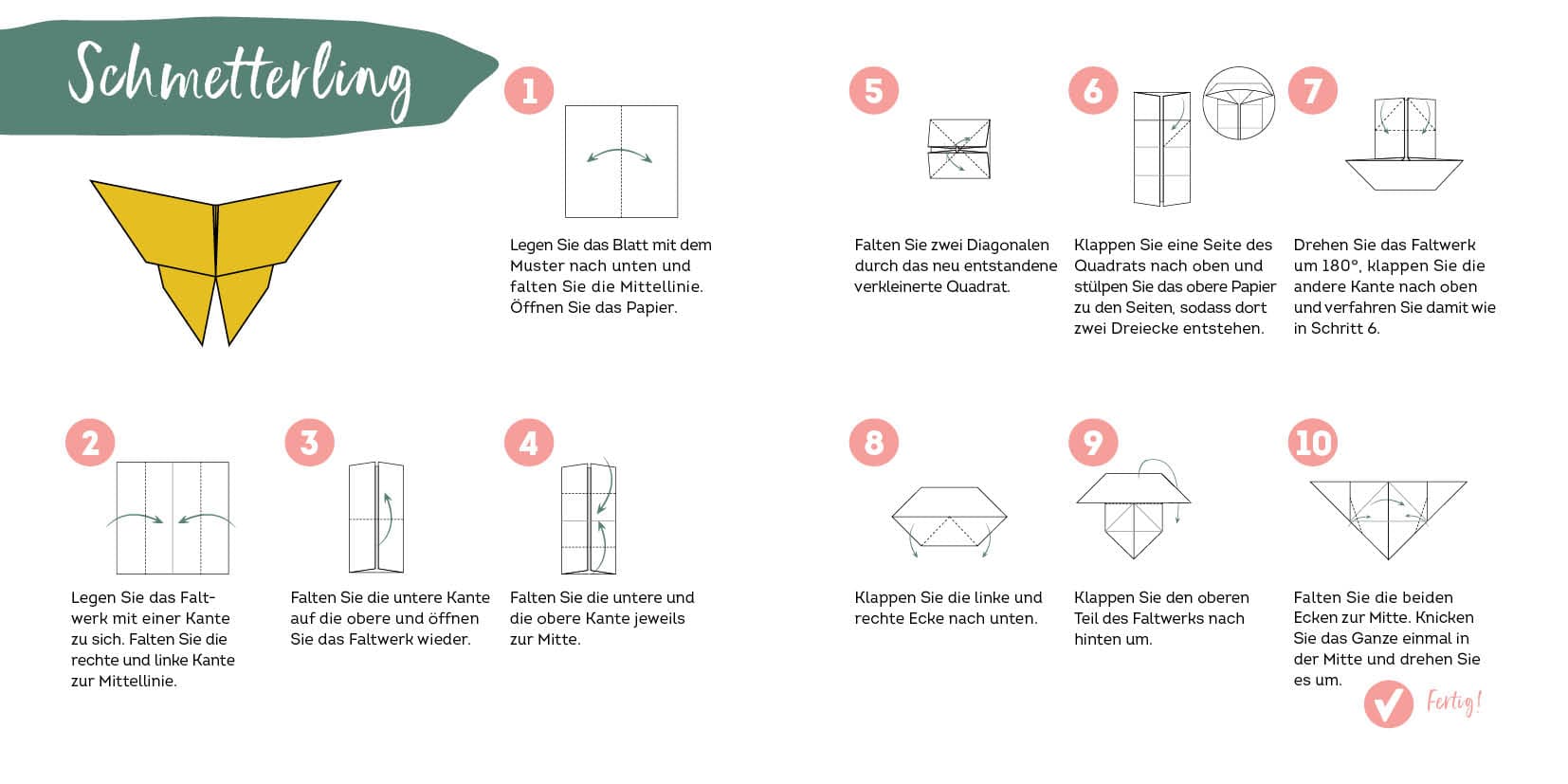 Schmetterling

1

Legen Sie das Blatt mit dem Muster nach unten und falten Sie die Mittellinie. Öffnen Sie das Papier.

2

Legen Sie das Faltwerk mit einer Kante zu sich. Falten Sie die rechte und linke Kante zur Mittellinie.

3

Falten Sie die untere Kante auf die obere und öffnen Sie das Faltwerk wieder.

4

Falten Sie die untere und die obere Kante jeweils zur Mitte.

5

Falten Sie zwei Diagonalen durch das neu entstandene verkleinerte Quadrat.

6

Klappen Sie eine Seite des Quadrats nach oben und stülpen Sie das obere Papier zu den Seiten, sodass dort zwei Dreiecke entstehen.

7

Drehen Sie das Faltwerk um 180°, klappen Sie die andere Kante nach oben und verfahren Sie damit wie in Schritt 6.

8

Klappen Sie die linke und rechte Ecke nach unten.

9

Klappen Sie den oberen Teil des Faltwerks nach hinten um.

10

Falten Sie die beiden Ecken zur Mitte. Knicken Sie das Ganze einmal in der Mitte und drehen Sie es um.

Fertig!