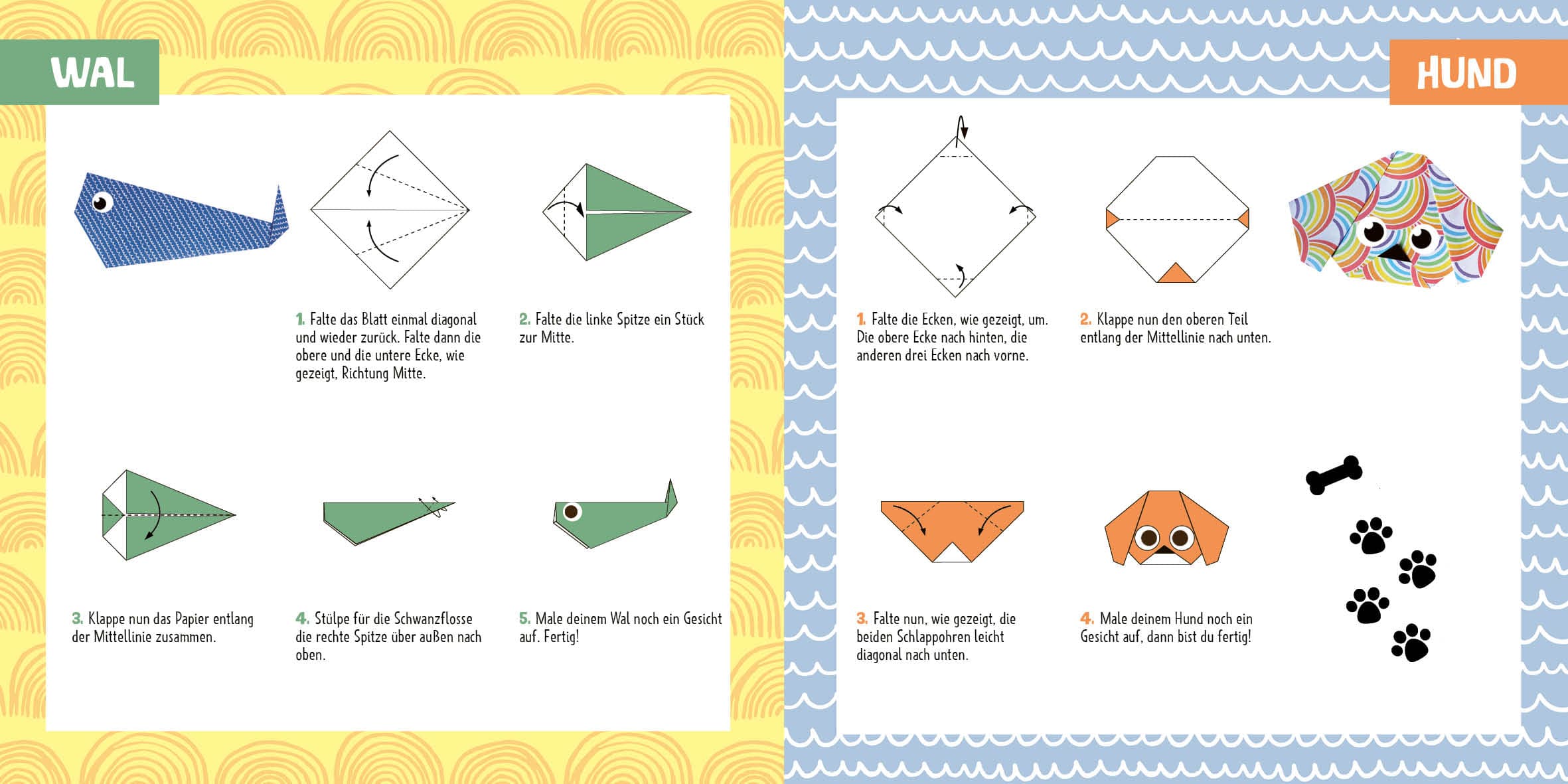 WAL

1. Falte das Blatt einmal diagonal und wieder zurück. Falte dann die obere und die untere Ecke, wie gezeigt, Richtung Mitte.

2. Falte die linke Spitze ein Stück zur Mitte.

3. Klappe nun das Papier entlang der Mittellinie zusammen.

4. Stülpe für die Schwanzflosse die rechte Spitze über außen nach oben.

5. Male deinem Wal noch ein Gesicht auf. Fertig!

HUND

1. Falte die Ecken, wie gezeigt, um. Die obere Ecke nach hinten, die anderen drei Ecken nach vorne.

2. Klappe nun den oberen Teil entlang der Mittellinie nach unten.

3. Falte nun, wie gezeigt, die beiden Schlappohren leicht diagonal nach unten.

4. Male deinem Hund noch ein Gesicht auf, dann bist du fertig!