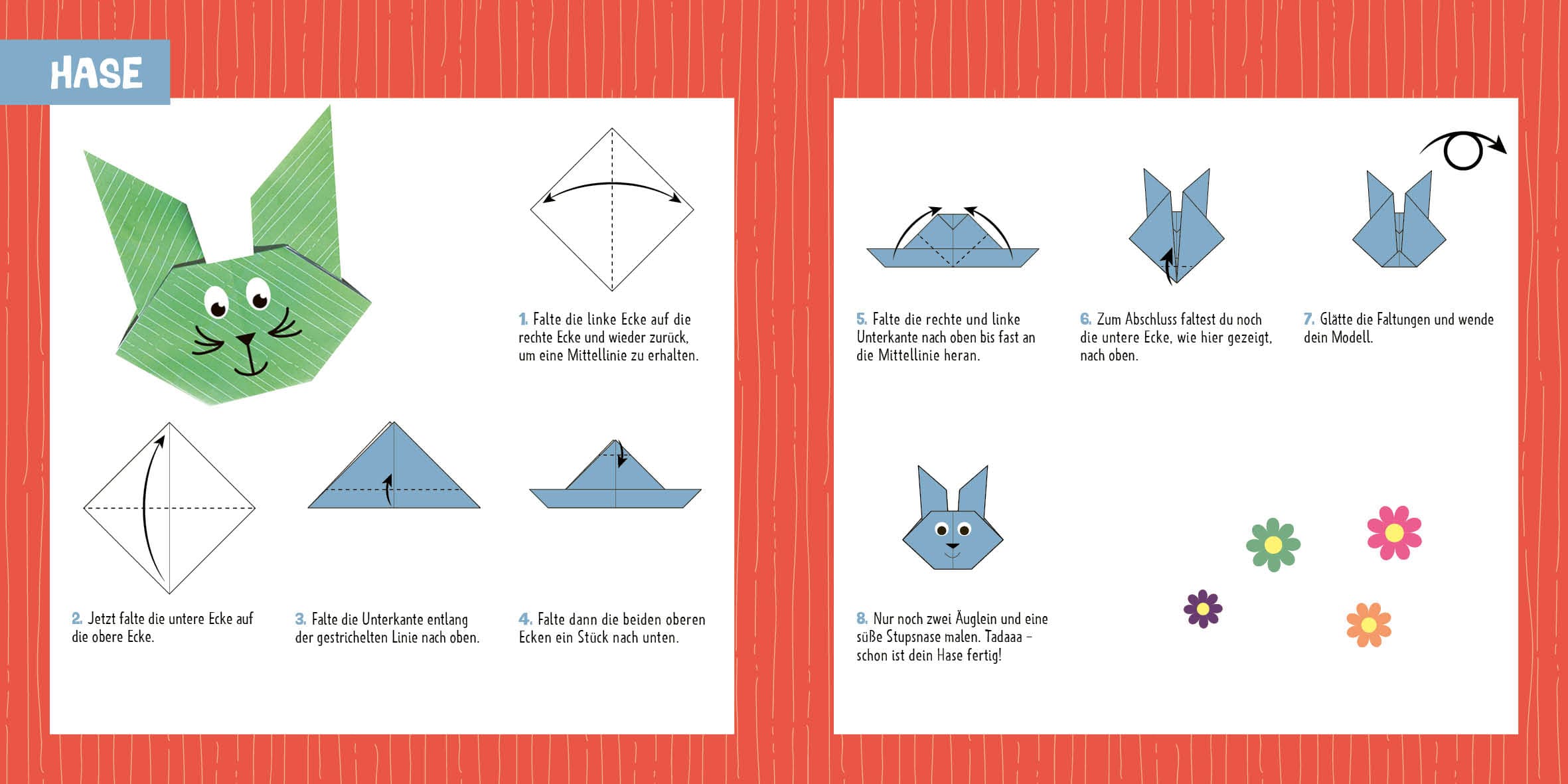 HASE

1. Falte die linke Ecke auf die rechte Ecke und wieder zurück, um eine Mittellinie zu erhalten.

2. Jetzt falte die untere Ecke auf die obere Ecke.

3. Falte die Unterkante entlang der gestrichelten Linie nach oben.

4. Falte dann die beiden oberen Ecken ein Stück nach unten.

5. Falte die rechte und linke Unterkante nach oben bis fast an die Mittellinie heran.

6. Zum Abschluss faltest du noch die untere Ecke, wie hier gezeigt, nach oben.

7. Glätte die Faltungen und wende dein Modell.

8. Nur noch zwei Äuglein und eine süße Stupsnase malen. Tadaaa – schon ist dein Hase fertig!