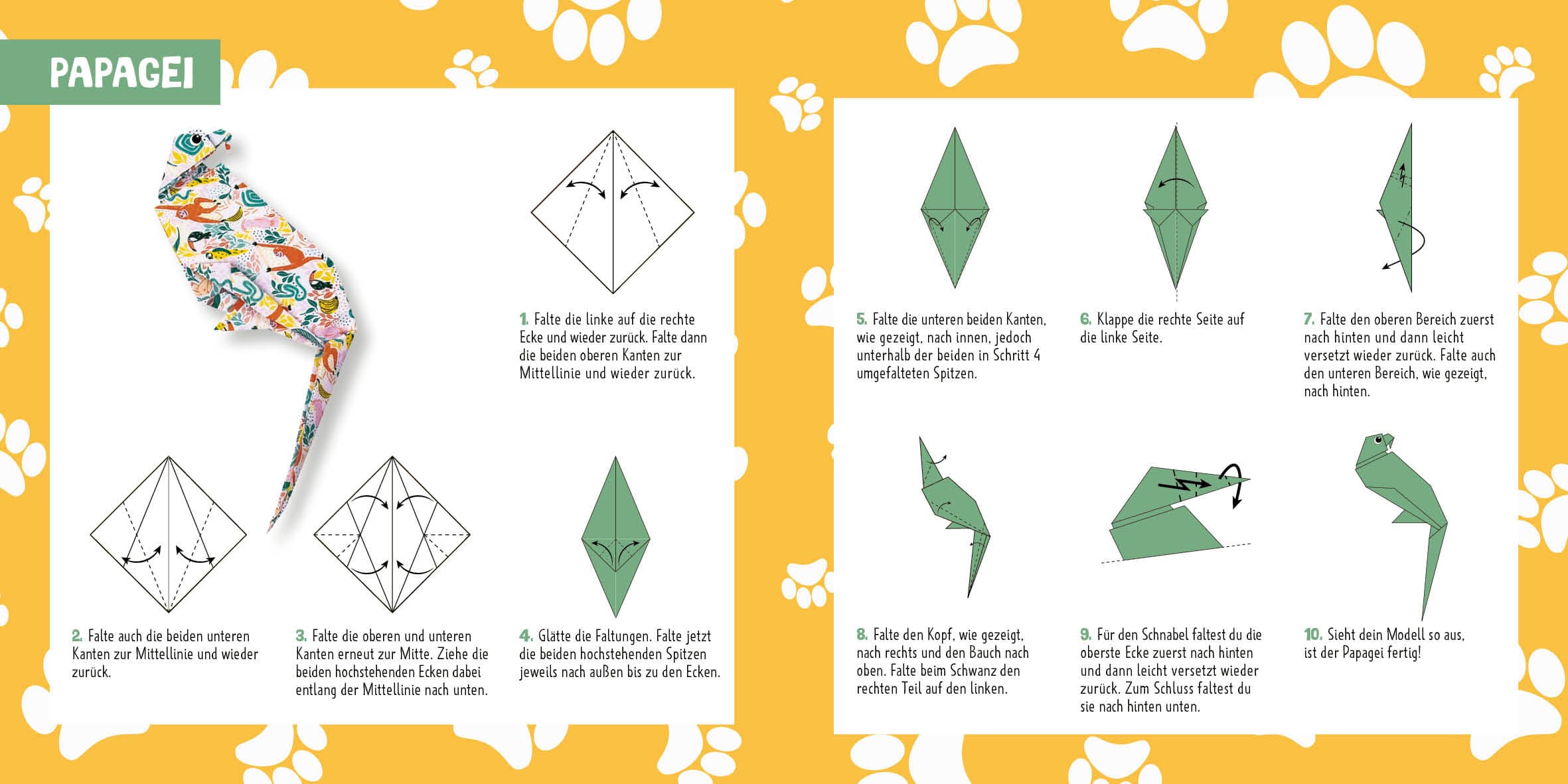 PAPAGEI

1. Falte die linke auf die rechte Ecke und wieder zurück. Falte dann die beiden oberen Kanten zur Mittellinie und wieder zurück.

2. Falte auch die beiden unteren Kanten zur Mittellinie und wieder zurück.

3. Falte die oberen und unteren Kanten erneut zur Mitte. Ziehe die beiden hochstehenden Ecken dabei entlang der Mittellinie nach unten.

4. Glätte die Faltungen. Falte jetzt die beiden hochstehenden Spitzen jeweils nach außen bis zu den Ecken.

5. Falte die unteren beiden Kanten, wie gezeigt, nach innen, jedoch unterhalb der beiden in Schritt 4 umgefalteten Spitzen.

6. Klappe die rechte Seite auf die linke Seite.

7. Falte den oberen Bereich zuerst nach hinten und dann leicht versetzt wieder zurück. Falte auch den unteren Bereich, wie gezeigt, nach hinten.

8. Falte den Kopf, wie gezeigt, nach rechts und den Bauch nach oben. Falte beim Schwanz den rechten Teil auf den linken.

9. Für den Schnabel faltest du die oberste Ecke zuerst nach hinten und dann leicht versetzt wieder zurück. Zum Schluss faltest du sie nach hinten unten.

10. Sieht dein Modell so aus, ist der Papagei fertig!