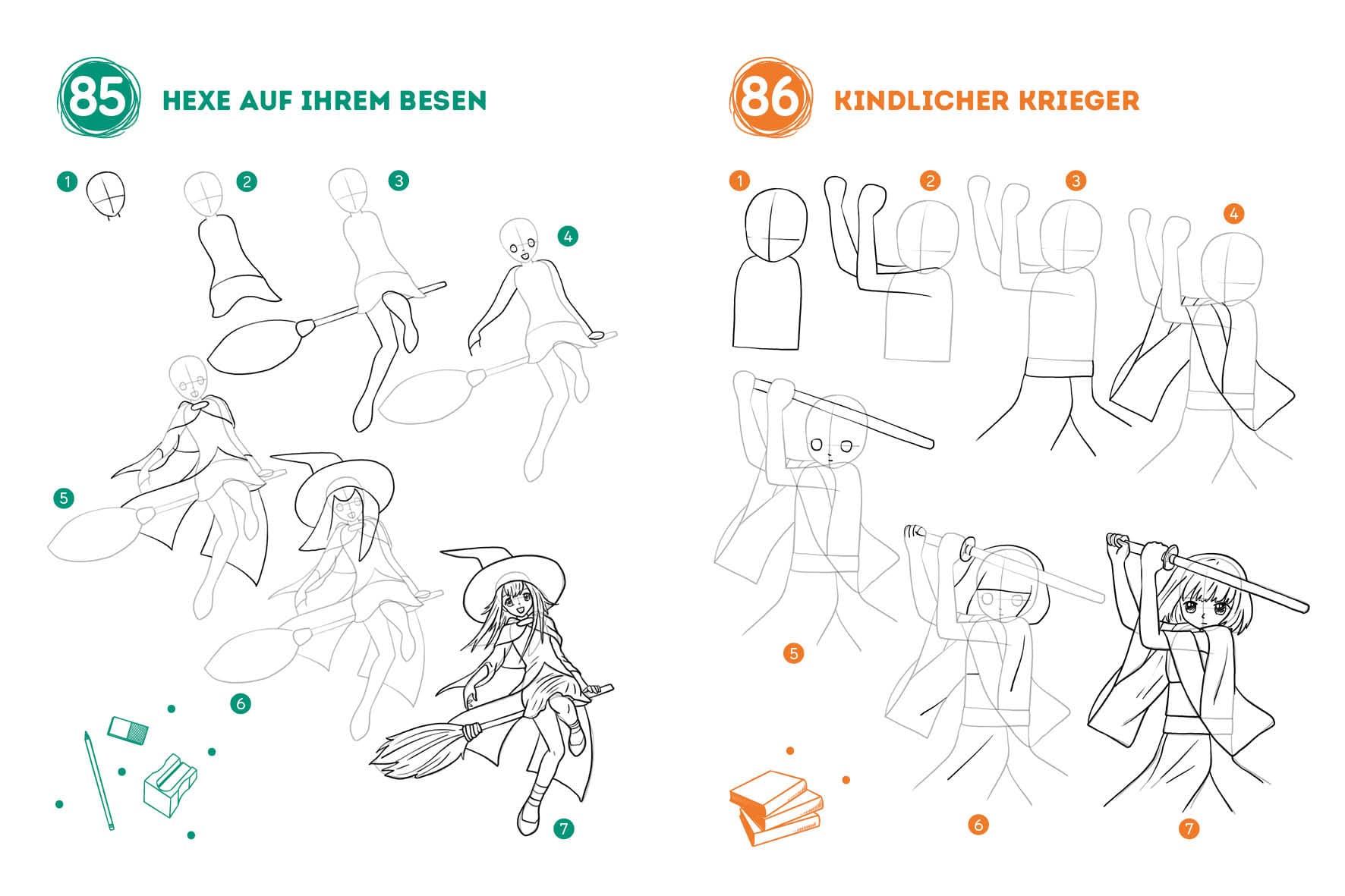 85 HEXE AUF IHREM BESEN

1 2 3 4 5 6 7

86 KINDLICHER KRIEGER

1 2 3 4 5 6 7