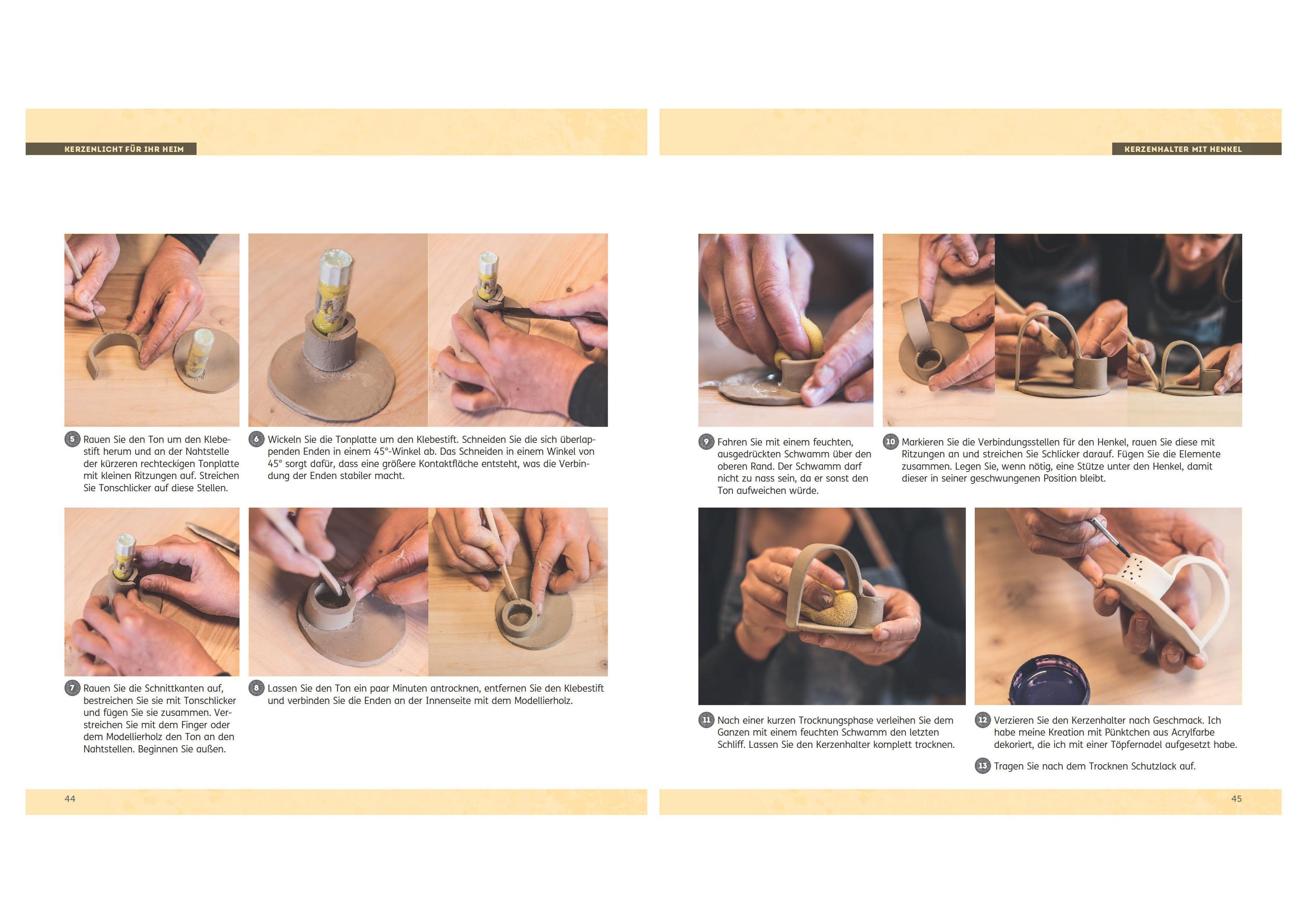 KERZENLICHT FÜR IHR HEIM

5 Rauen Sie den Ton um den Klebestift herum und an der Nahtstelle der kürzeren rechteckigen Tonplatte mit kleinen Ritzungen auf. Streichen Sie Tonschlicker auf diese Stellen.

6 Wickeln Sie die Tonplatte um den Klebestift. Schneiden Sie die sich überlappenden Enden in einem 45°-Winkel ab. Das Schneiden in einem Winkel von 45° sorgt dafür, dass eine größere Kontaktfläche entsteht, was die Verbindung der Enden stabiler macht.

7 Rauen Sie die Schnittkanten auf, bestreichen Sie sie mit Tonschlicker und fügen Sie sie zusammen. Verstreichen Sie mit dem Finger oder dem Modellierholz den Ton an den Nahtstellen. Beginnen Sie außen.

8 Lassen Sie den Ton ein paar Minuten antrocknen, entfernen Sie den Klebestift und verbinden Sie die Enden an der Innenseite mit dem Modellierholz.

44

KERZENHALTER MIT HENKEL

9 Fahren Sie mit einem feuchten, ausgedrückten Schwamm über den oberen Rand. Der Schwamm darf nicht zu nass sein, da er sonst den Ton aufweichen würde.

10 Markieren Sie die Verbindungsstellen für den Henkel, rauen Sie diese mit Ritzungen an und streichen Sie Schlicker darauf. Fügen Sie die Elemente zusammen. Legen Sie, wenn nötig, eine Stütze unter den Henkel, damit dieser in seiner geschwungenen Position bleibt.

11 Nach einer kurzen Trocknungsphase verleihen Sie dem Ganzen mit einem feuchten Schwamm den letzten Schliff. Lassen Sie den Kerzenhalter komplett trocknen.

12 Verzieren Sie den Kerzenhalter nach Geschmack. Ich habe meine Kreation mit Pünktchen aus Acrylfarbe dekoriert, die ich mit einer Töpfernadel aufgesetzt habe.

13 Tragen Sie nach dem Trocknen Schutzlack auf.

45