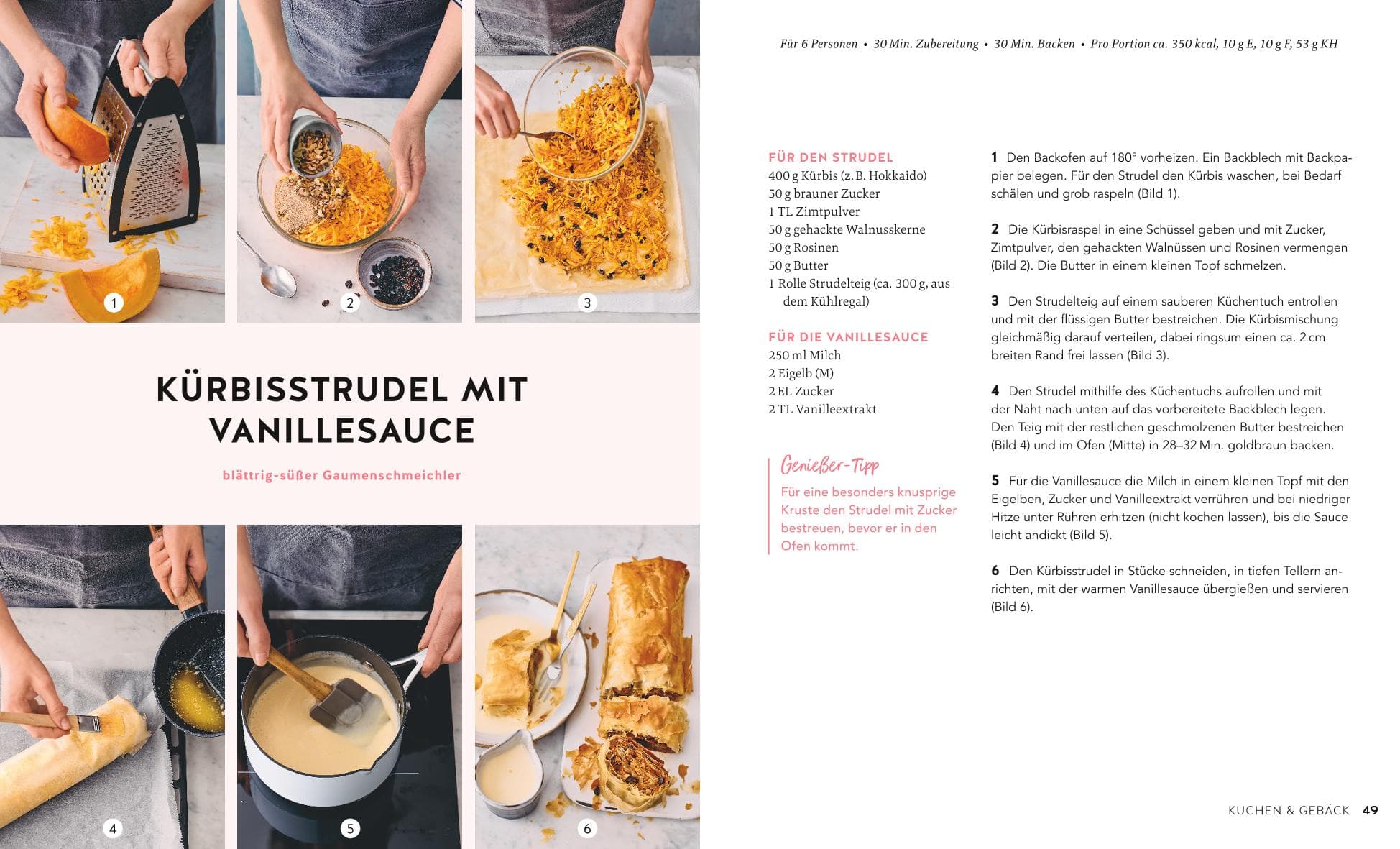 1

2

3

KÜRBISSTRUDEL MIT VANILLESAUCE

blättrig-süßer Gaumenschmeichler

4

5

6

Für 6 Personen • 30 Min. Zubereitung • 30 Min. Backen • Pro Portion ca. 350 kcal, 10 g E, 10 g F, 53 g KH

FÜR DEN STRUDEL
400 g Kürbis (z. B. Hokkaido)
50 g brauner Zucker
1 TL Zimtpulver
50 g gehackte Walnusskerne
50 g Rosinen
50 g Butter
1 Rolle Strudelteig (ca. 300 g, aus dem Kühlregal)

FÜR DIE VANILLESAUCE
250 ml Milch
2 Eigelb (M)
2 EL Zucker
2 TL Vanilleextrakt

Genießer-Tipp
Für eine besonders knusprige Kruste den Strudel mit Zucker bestreuen, bevor er in den Ofen kommt.

1 Den Backofen auf 180° vorheizen. Ein Backblech mit Backpapier belegen. Für den Strudel den Kürbis waschen, bei Bedarf schälen und grob raspeln (Bild 1).

2 Die Kürbisraspel in eine Schüssel geben und mit Zucker, Zimtpulver, den gehackten Walnüssen und Rosinen vermengen (Bild 2). Die Butter in einem kleinen Topf schmelzen.

3 Den Strudelteig auf einem sauberen Küchentuch entrollen und mit der flüssigen Butter bestreichen. Die Kürbismischung gleichmäßig darauf verteilen, dabei ringsum einen ca. 2 cm breiten Rand frei lassen (Bild 3).

4 Den Strudel mithilfe des Küchentuchs aufrollen und mit der Naht nach unten auf das vorbereitete Backblech legen. Den Teig mit der restlichen geschmolzenen Butter bestreichen (Bild 4) und im Ofen (Mitte) in 28–32 Min. goldbraun backen.

5 Für die Vanillesauce die Milch in einem kleinen Topf mit den Eigelben, Zucker und Vanilleextrakt verrühren und bei niedriger Hitze unter Rühren erhitzen (nicht kochen lassen), bis die Sauce leicht andickt (Bild 5).

6 Den Kürbisstrudel in Stücke schneiden, in tiefen Tellern anrichten, mit der warmen Vanillesauce übergießen und servieren (Bild 6).

KUCHEN & GEBÄCK 49